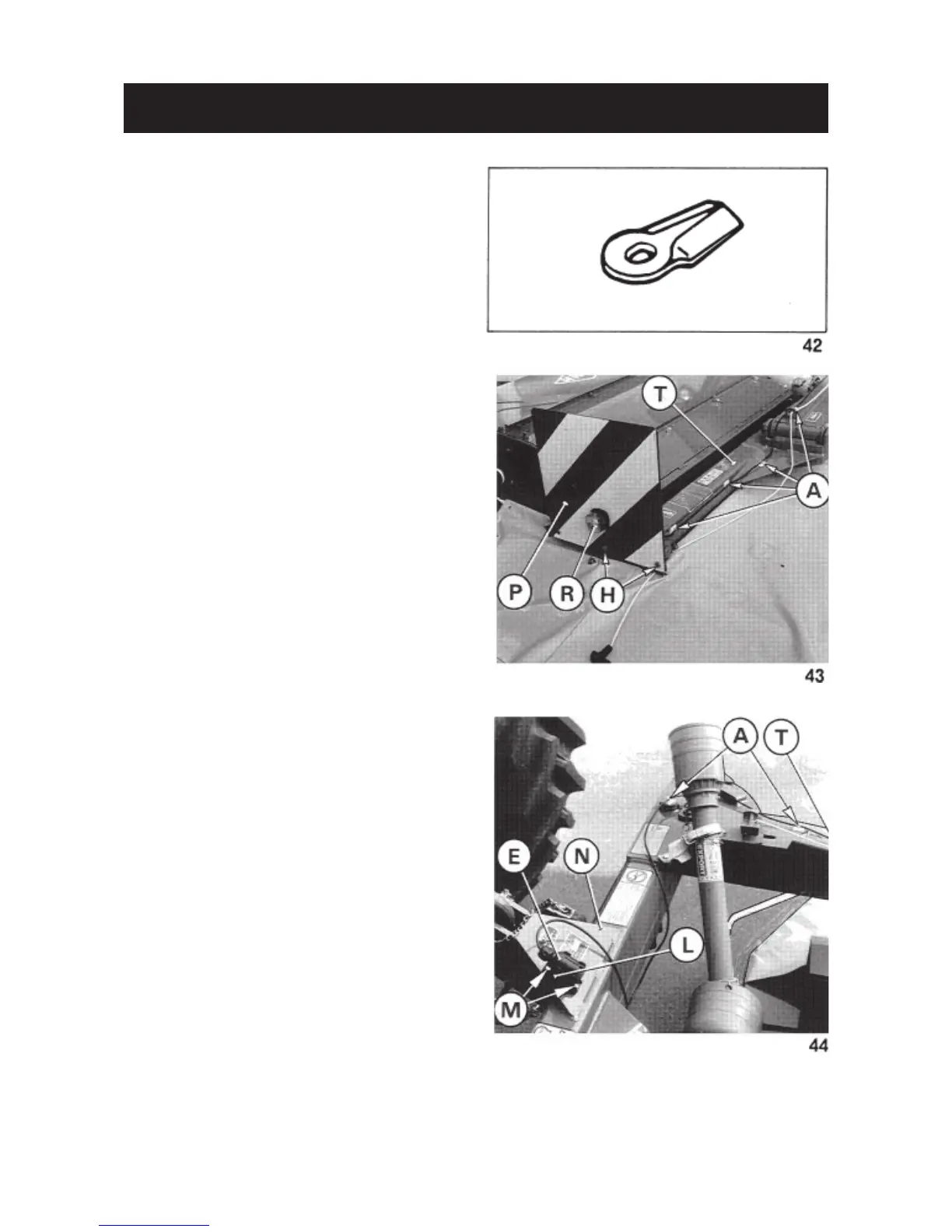 42

T
A
P
R
H
43

A
T
E
N
L
M
44