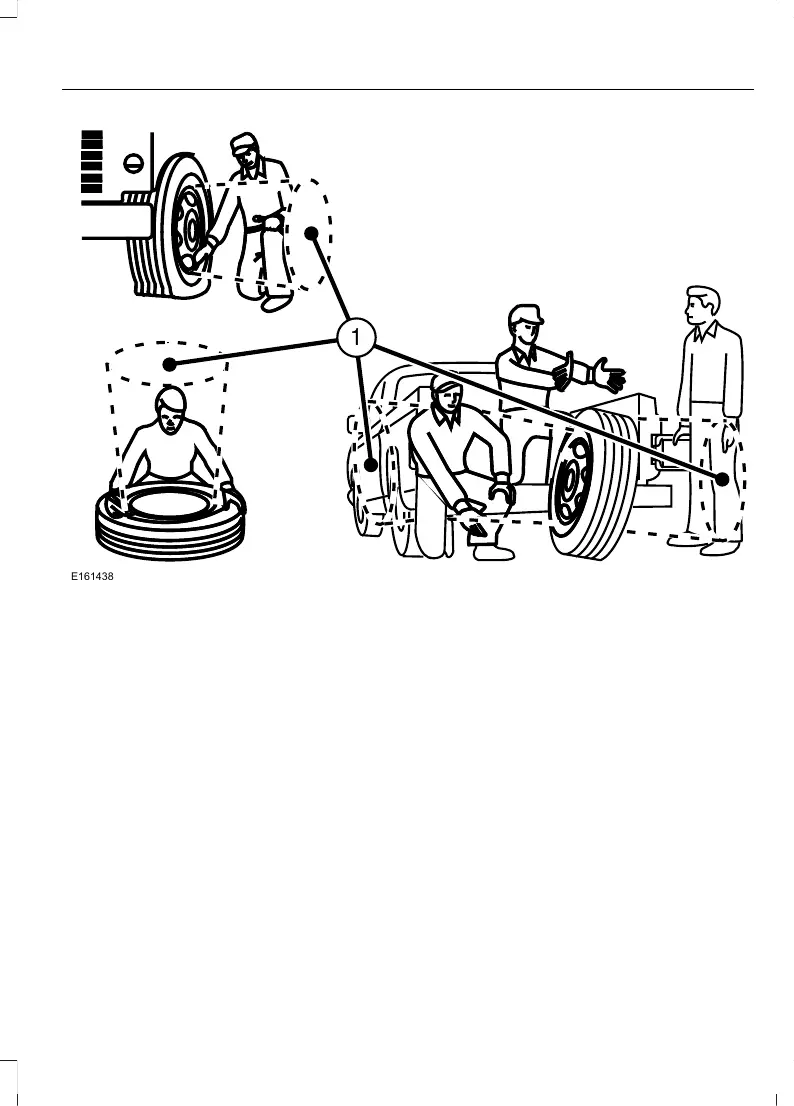 1

E161438