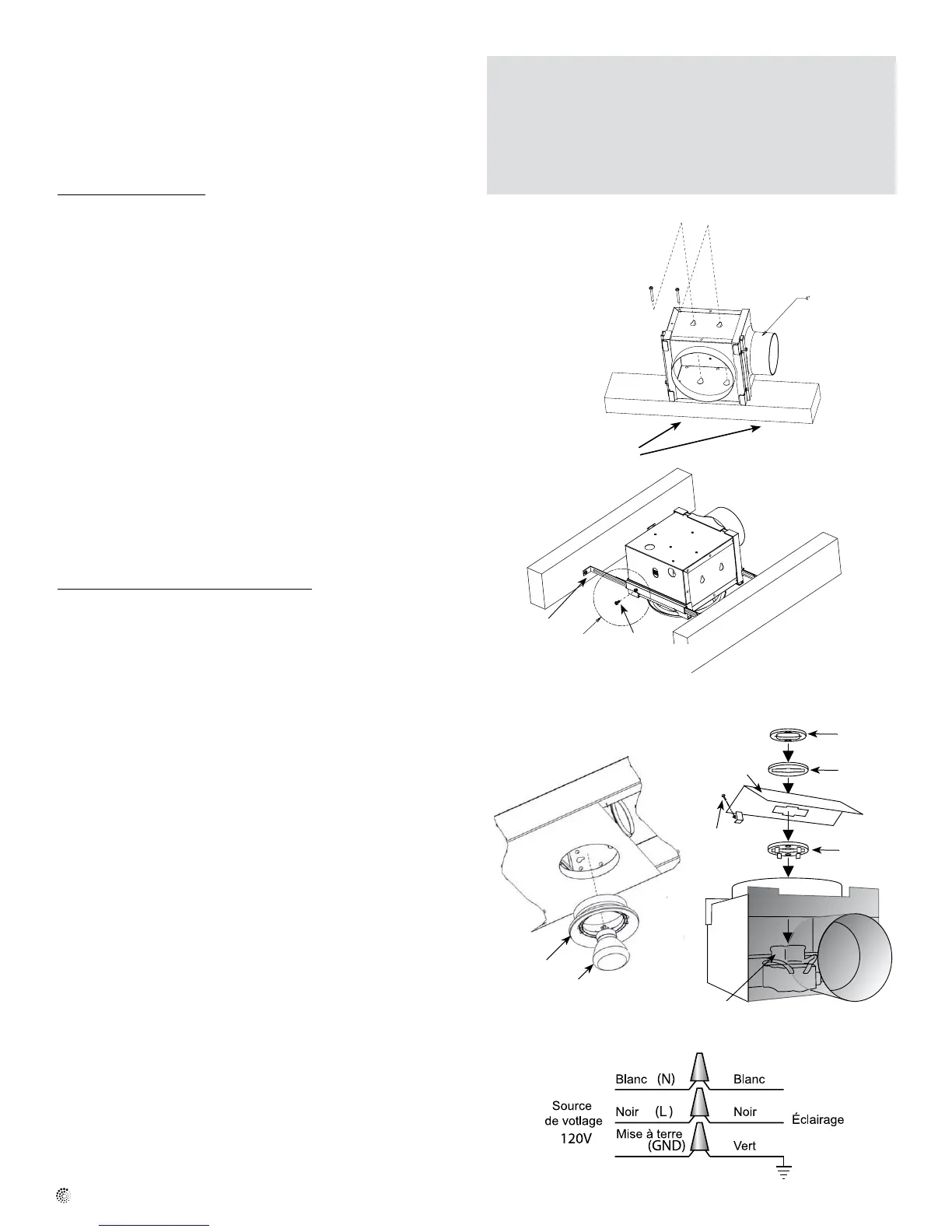 4"

Blanc (N) Blanc
Source de votlage 120V
Noir (L) Noir
Éclairage
Mise à terre (GND) Vert