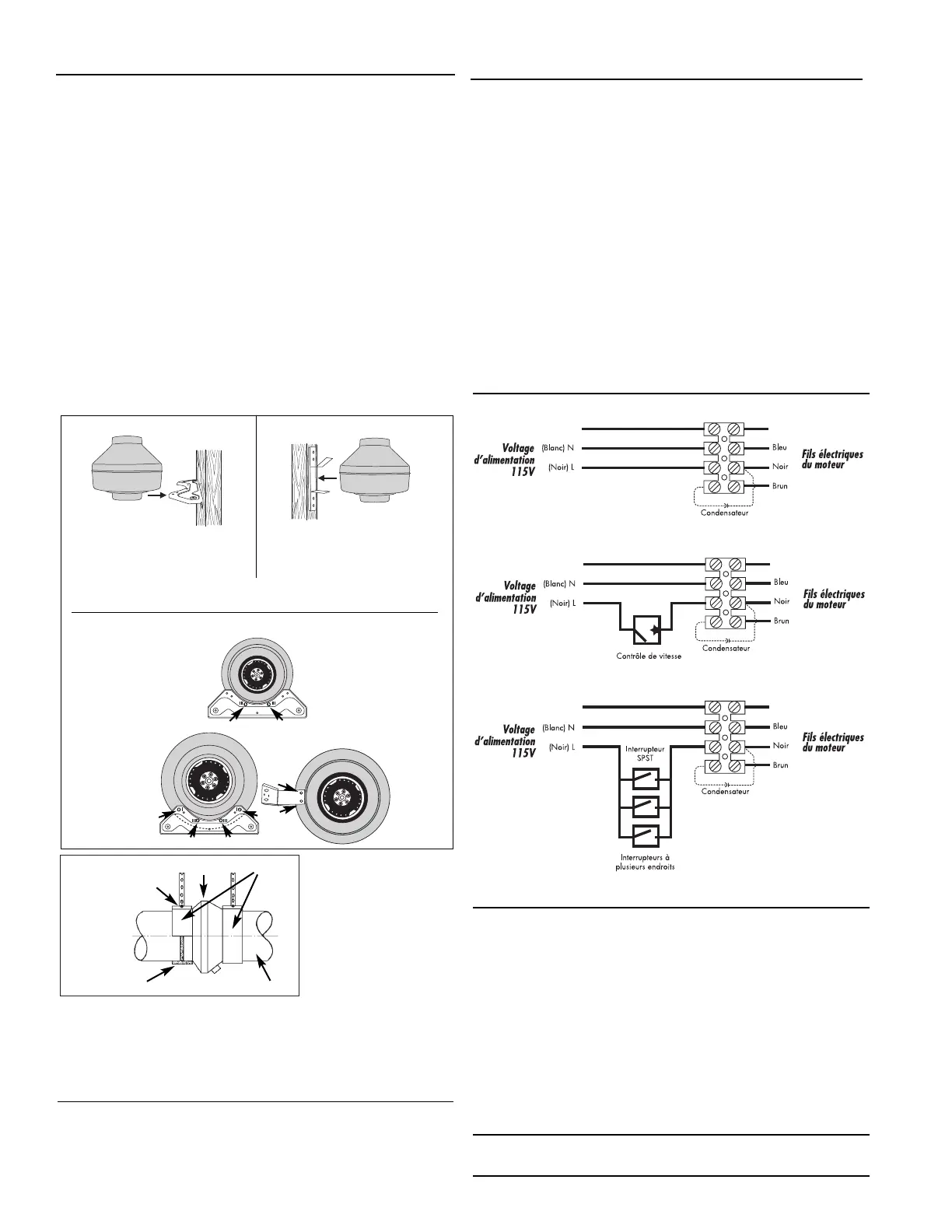 Voltage d'alimentation 115V

(Blanc) N

(Noir) L

Bleu

Noir

Brun

Fils électriques du moteur

Condensateur

Voltage d'alimentation 115V

(Blanc) N

(Noir) L

Bleu

Noir

Brun

Fils électriques du moteur

Contrôle de vitesse

Condensateur

Voltage d'alimentation 115V

(Blanc) N

(Noir) L

Interrupteur SPST

Bleu

Noir

Brun

Fils électriques du moteur

Condensateur

Interrupteurs à plusieurs endroits