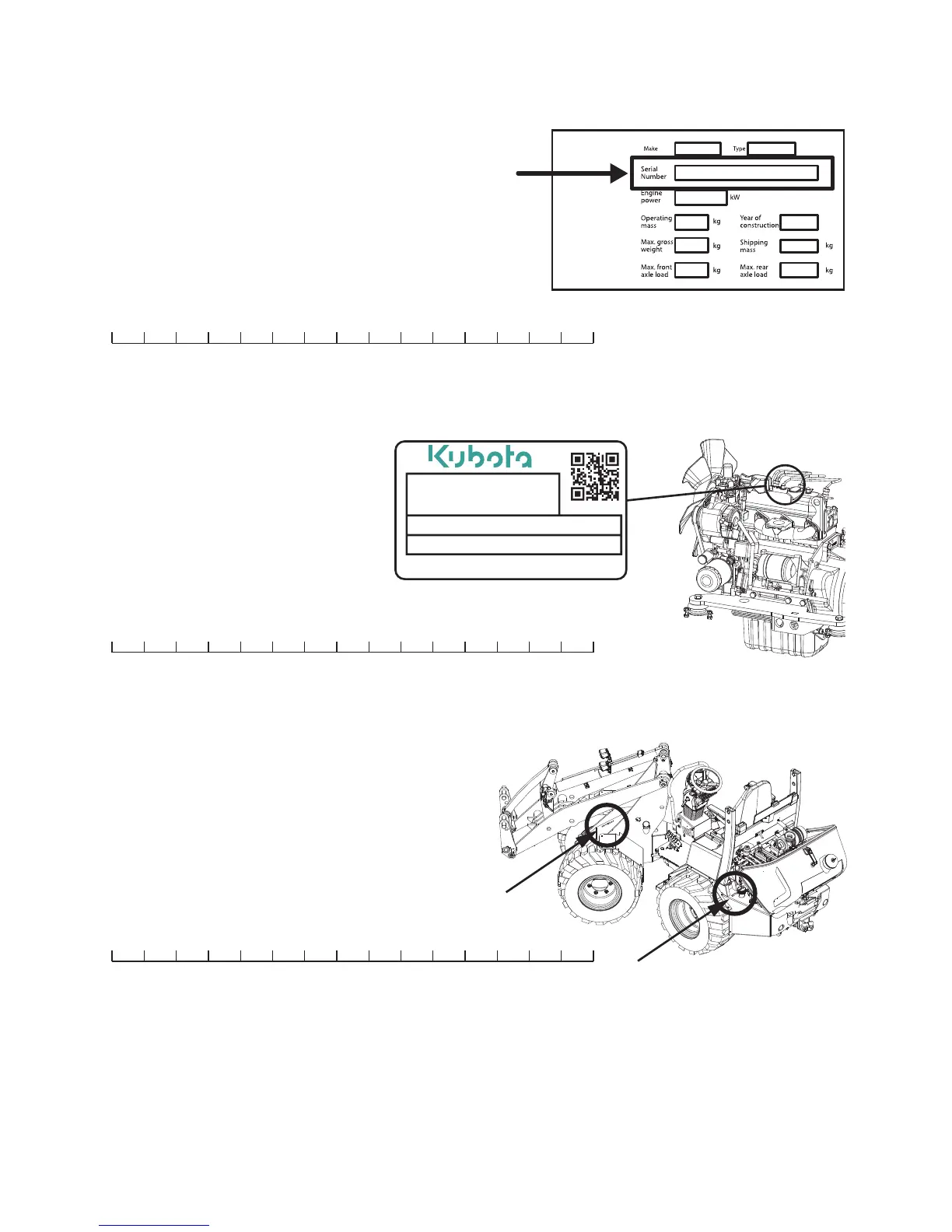 Make
Type
Serial Number
Engine power
kW
Operating mass
kg
Year of construction
Max. gross weight
kg
Shipping mass
kg
Max. front axle load
kg
Max. rear axle load
kg

Kubota