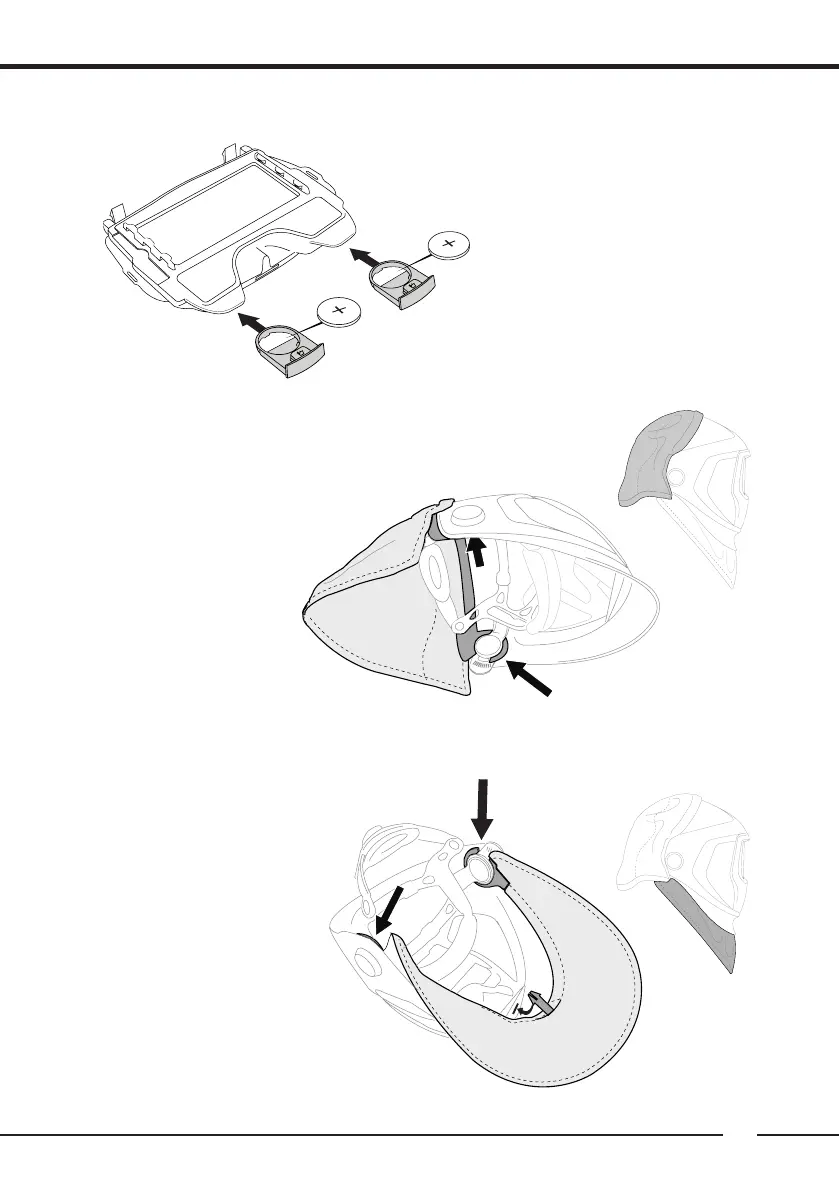 +
+