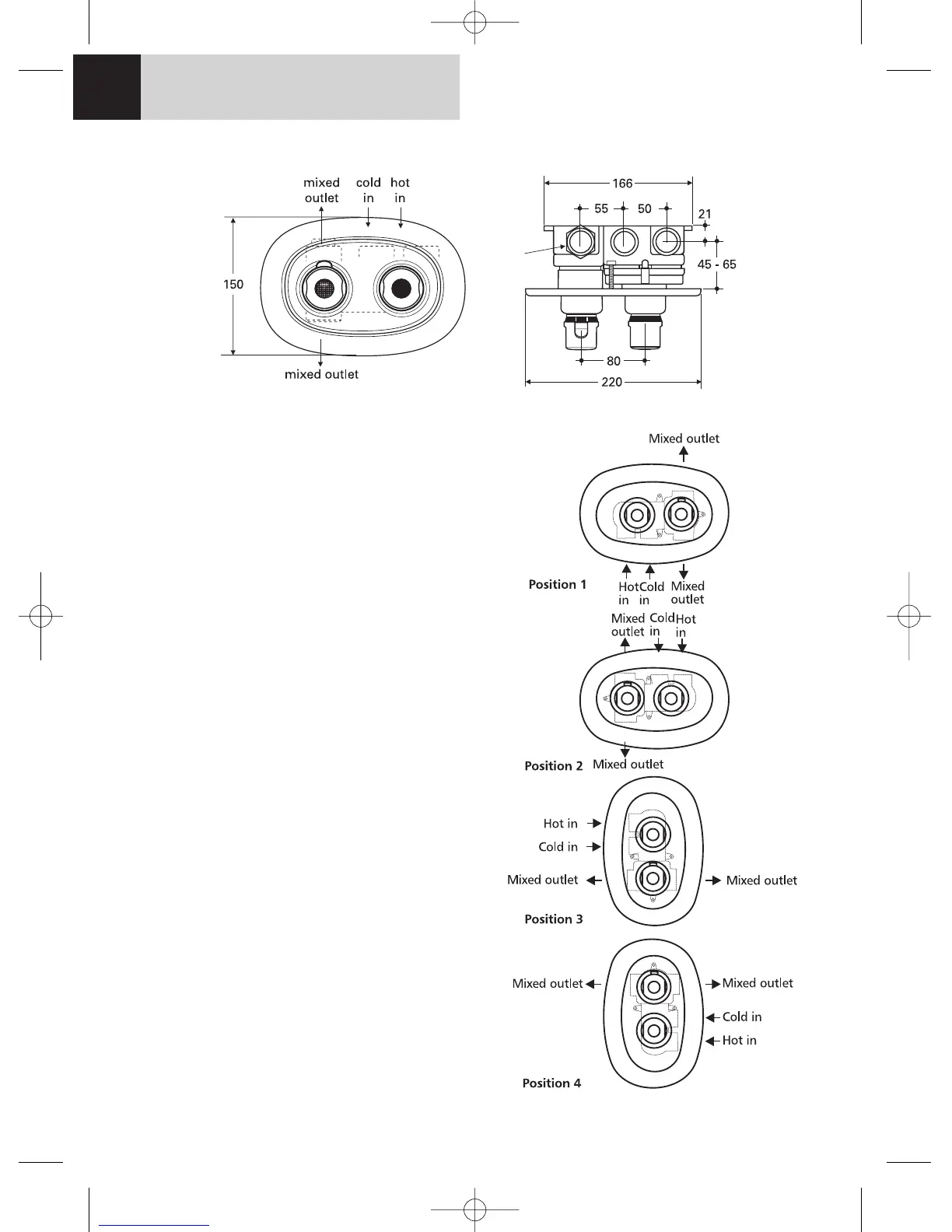 mixed outlet cold in hot in

150

mixed outlet

166

55 50

21

45 - 65

80

220

Mixed outlet

Position 1

Hot in Cold in Mixed outlet

Mixed outlet Cold in Hot in

Position 2 Mixed outlet

Hot in

Cold in

Mixed outlet

Mixed outlet

Position 3

Mixed outlet

Mixed outlet

Cold in

Hot in

Position 4