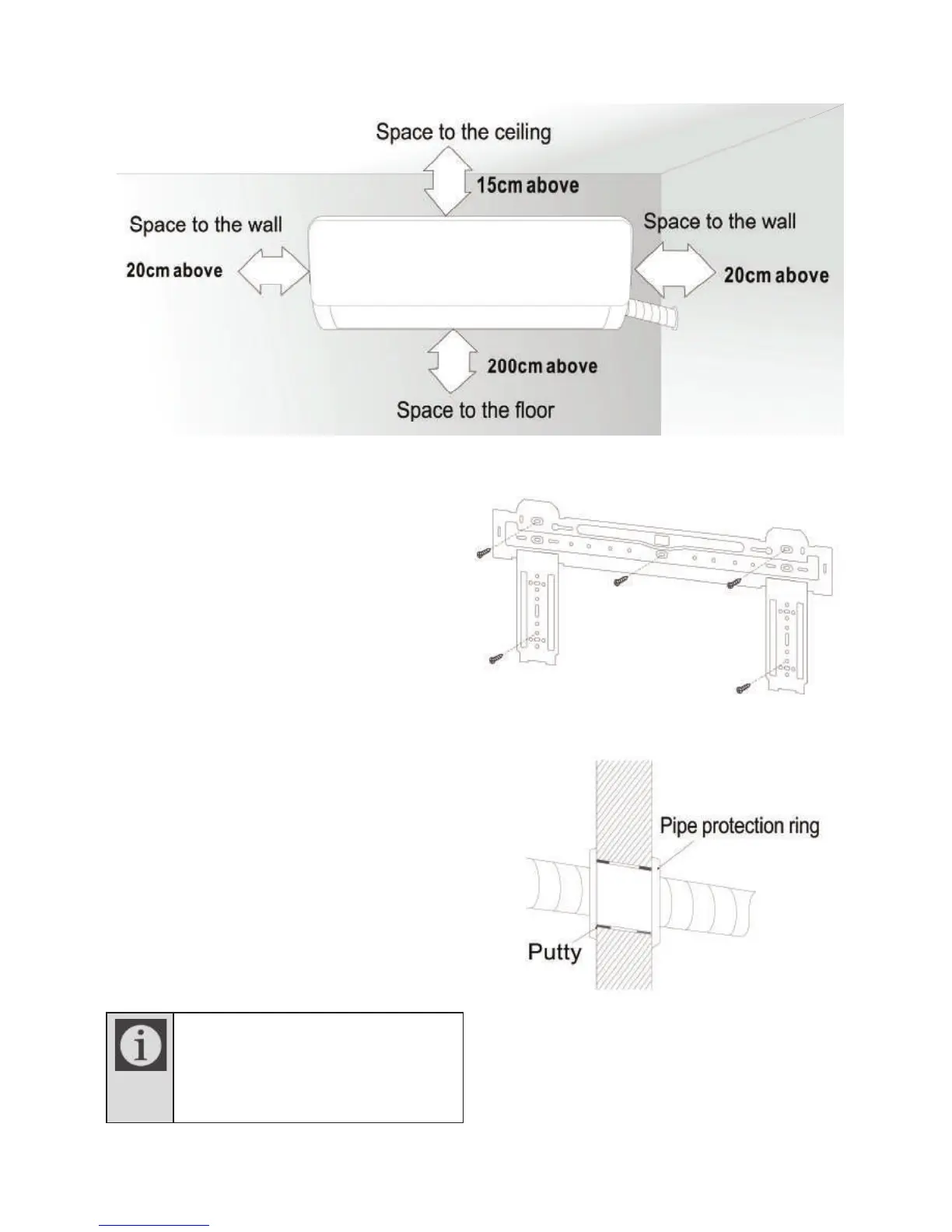 Space to the ceiling

15cm above

Space to the wall

20cm above

Space to the wall

20cm above

200cm above

Space to the floor

Pipe protection ring

Putty