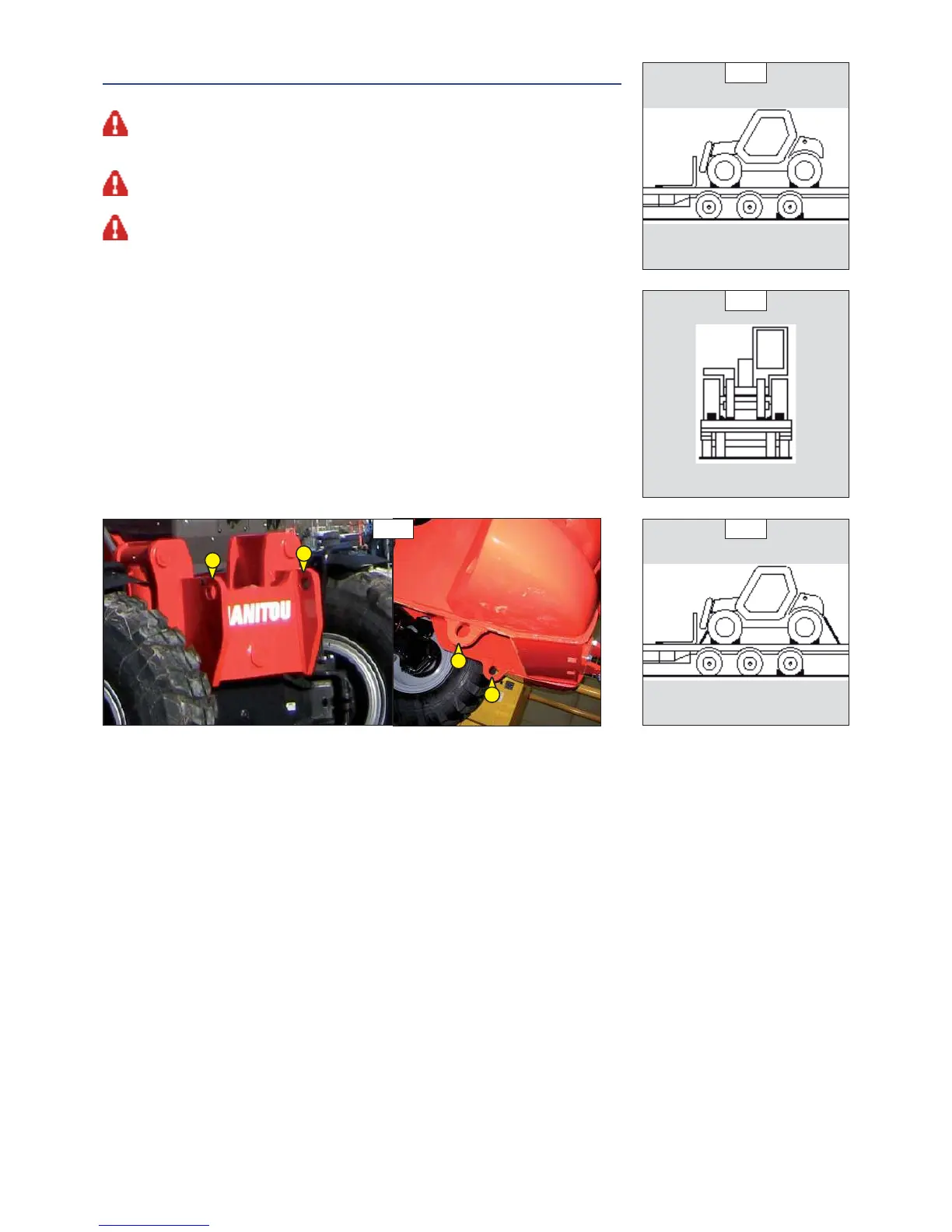 ANITOU