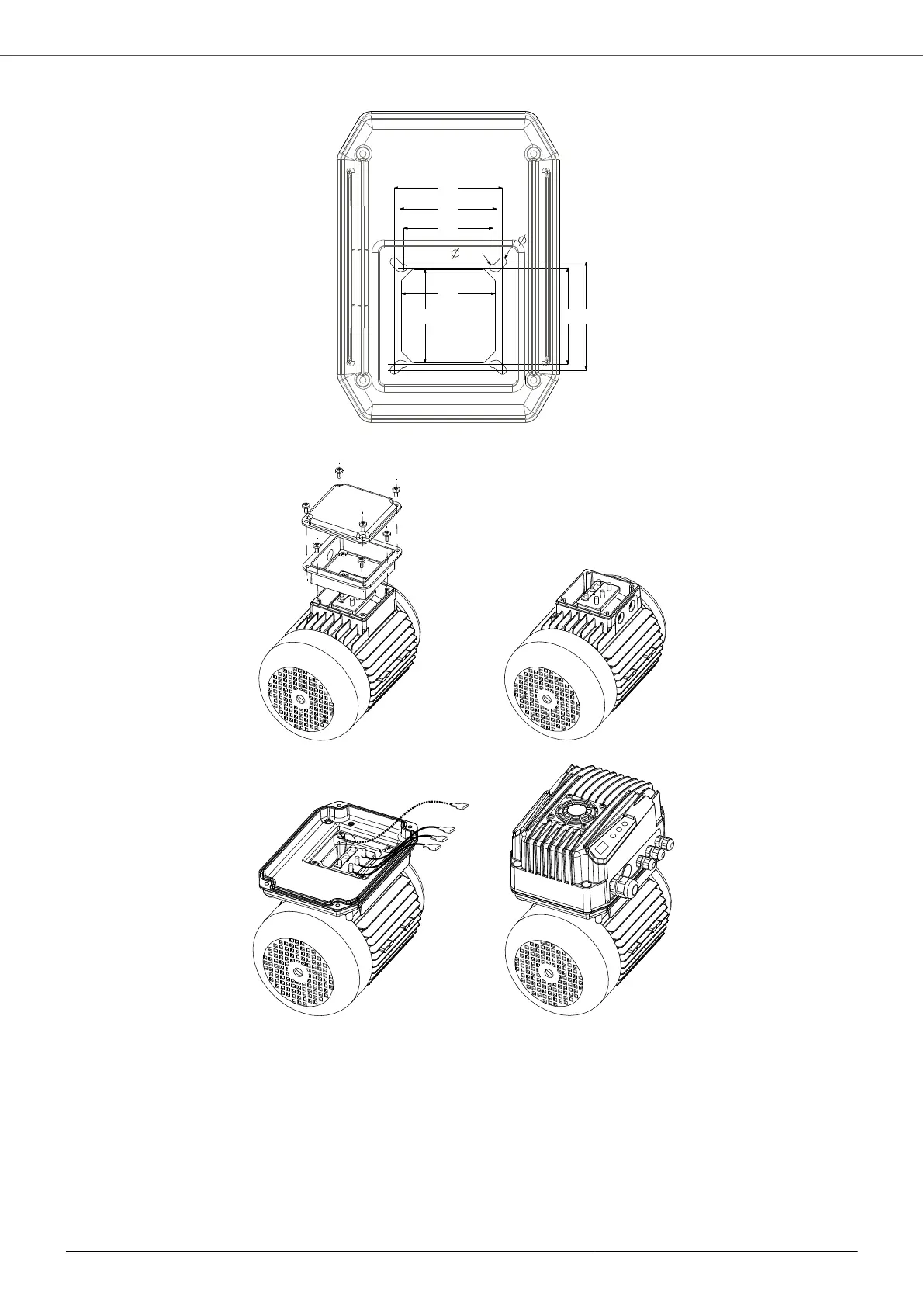 $\varnothing$
$\varnothing$