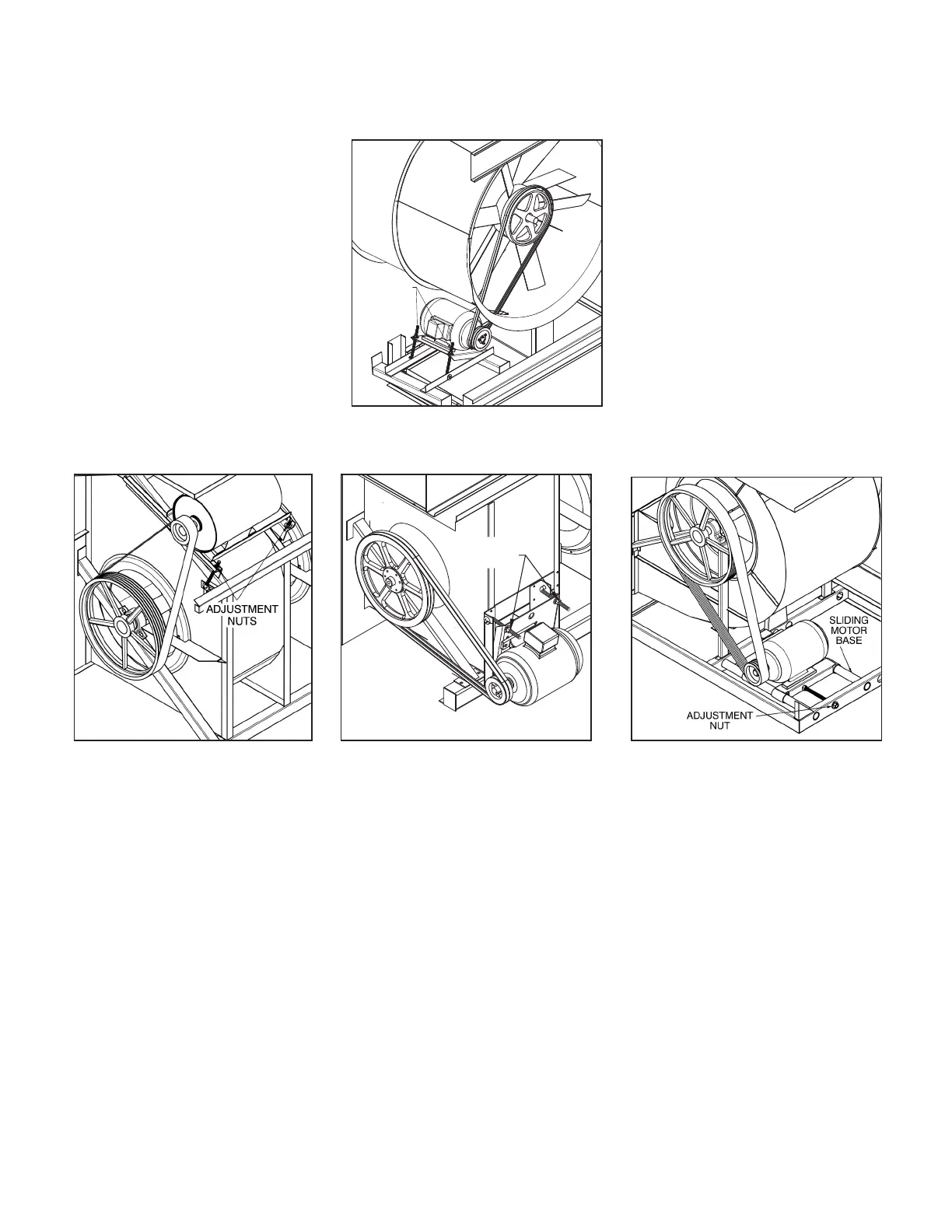 ADJUSTMENT NUTS

SLIDING MOTOR BASE

ADJUSTMENT NUT