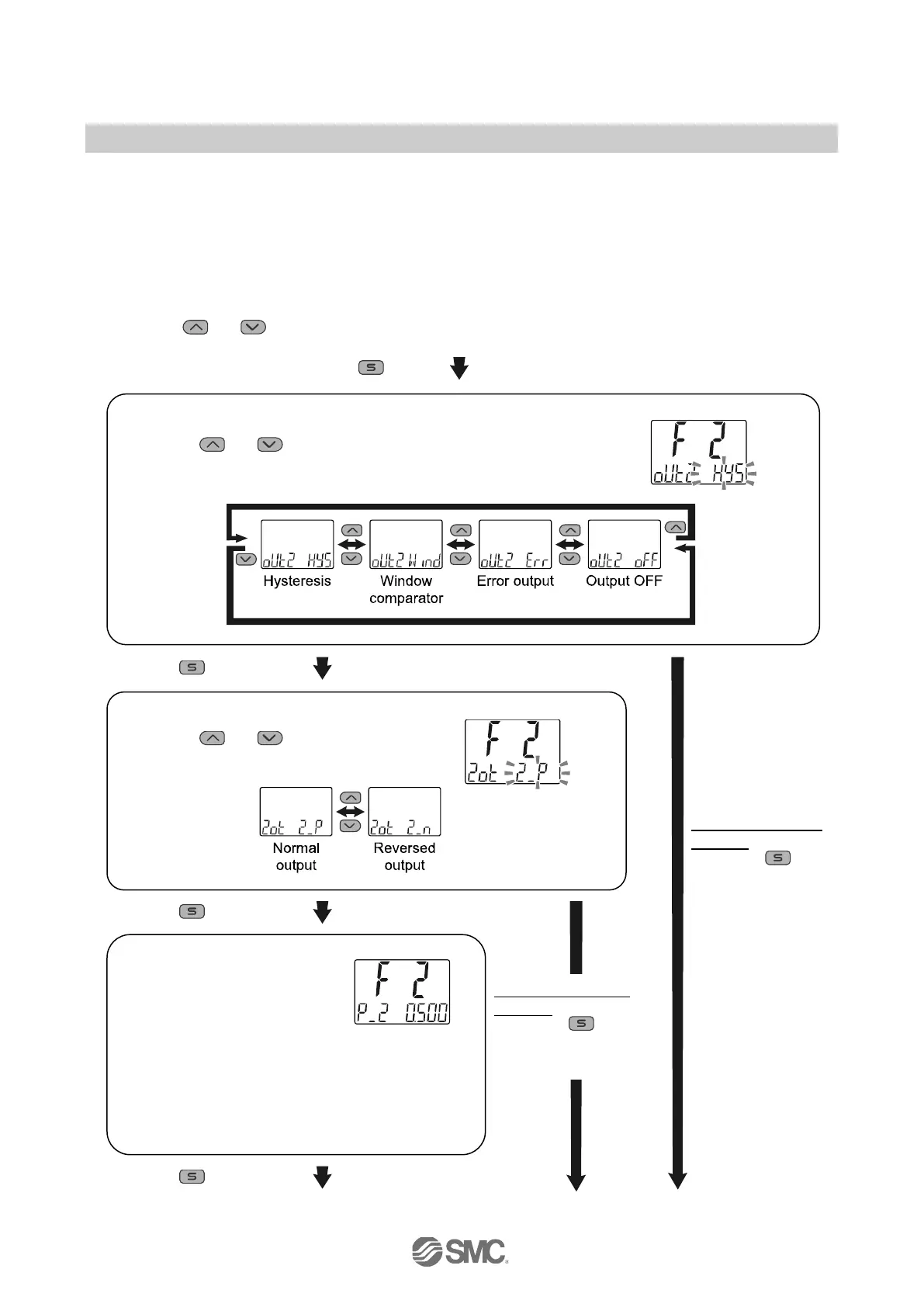 F 2
oUt2 HYS

oUt2 HYS
Hysteresis

oUt2 Wind
Window comparator

oUt2 Err
Error output

oUt2 oFF
Output OFF

F 2
2ot 2_P

2ot 2_P
Normal output

2ot 2_n
Reversed output

F 2
P_2 0.500

SMC