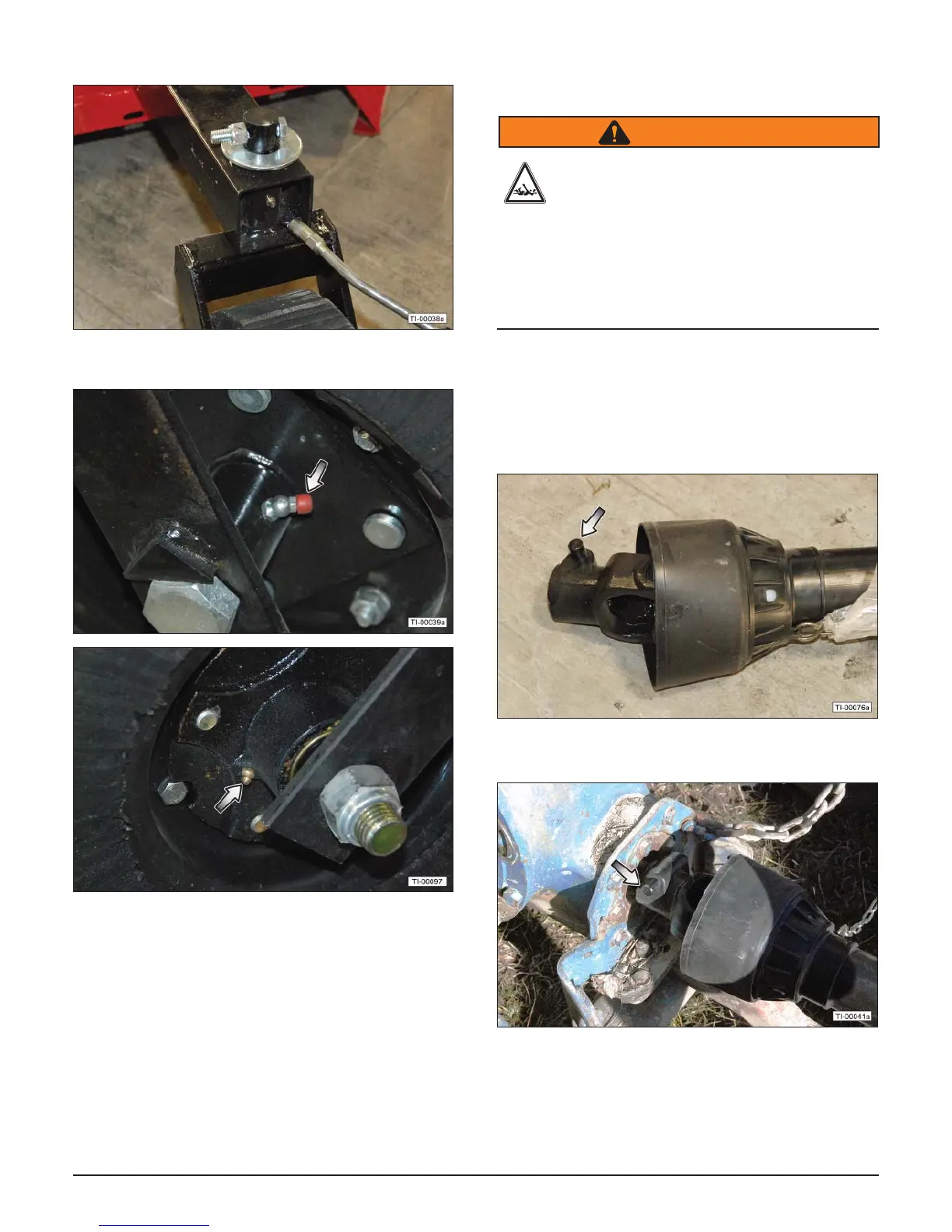 TI-00038a

TI-00039a

TI-00097

TI-00076a

TI-00041a