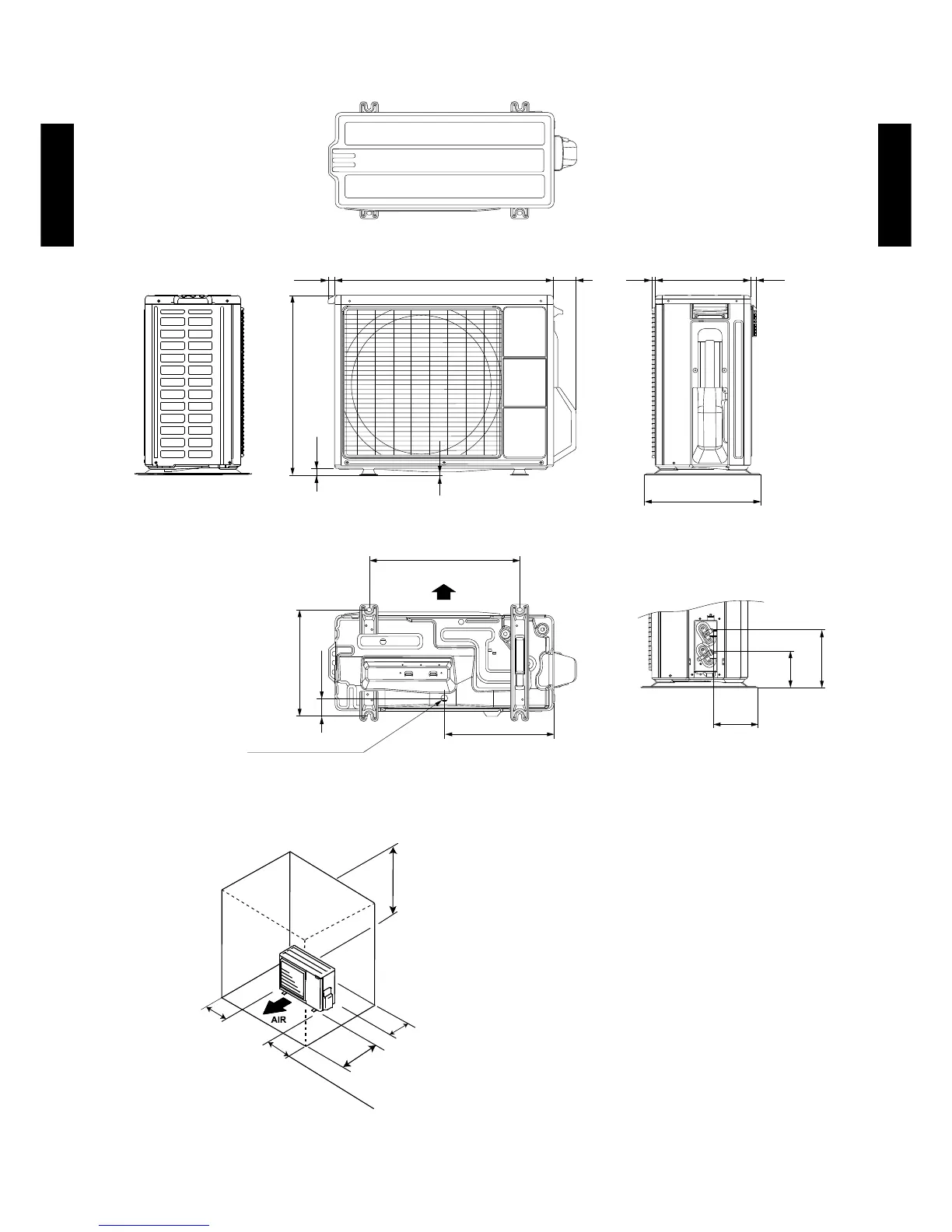 AIR