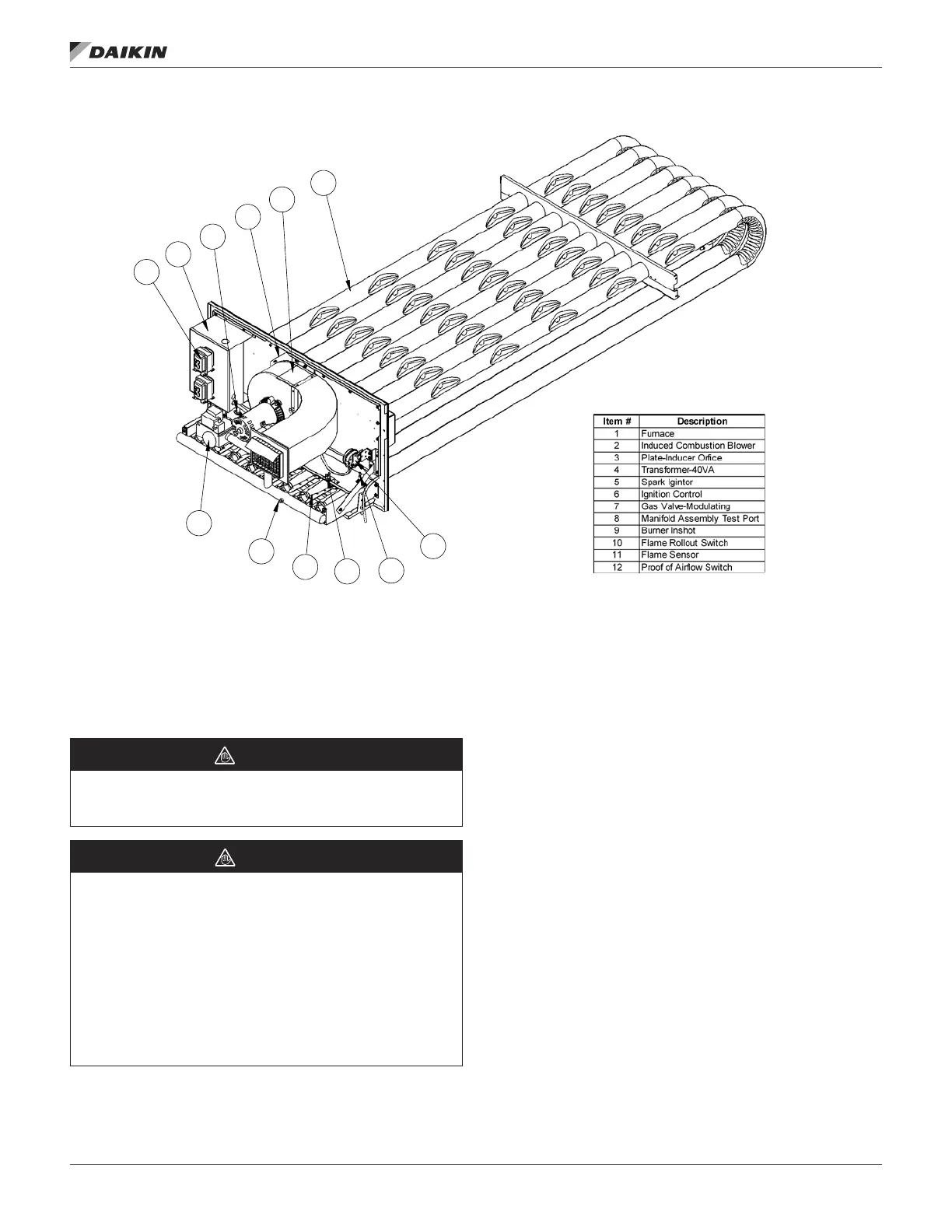 DAIKIN

| Item # | Description |
|---|---|
| 1 | Furnace |
| 2 | Induced Combustion Blower |
| 3 | Plate-Inducer Orfice |
| 4 | Transformer-40VA |
| 5 | Spark Ignitor |
| 6 | Ignition Control |
| 7 | Gas Valve-Modulating |
| 8 | Manifold Assembly Test Port |
| 9 | Burner Inshot |
| 10 | Flame Rollout Switch |
| 11 | Flame Sensor |
| 12 | Proof of Airflow Switch |