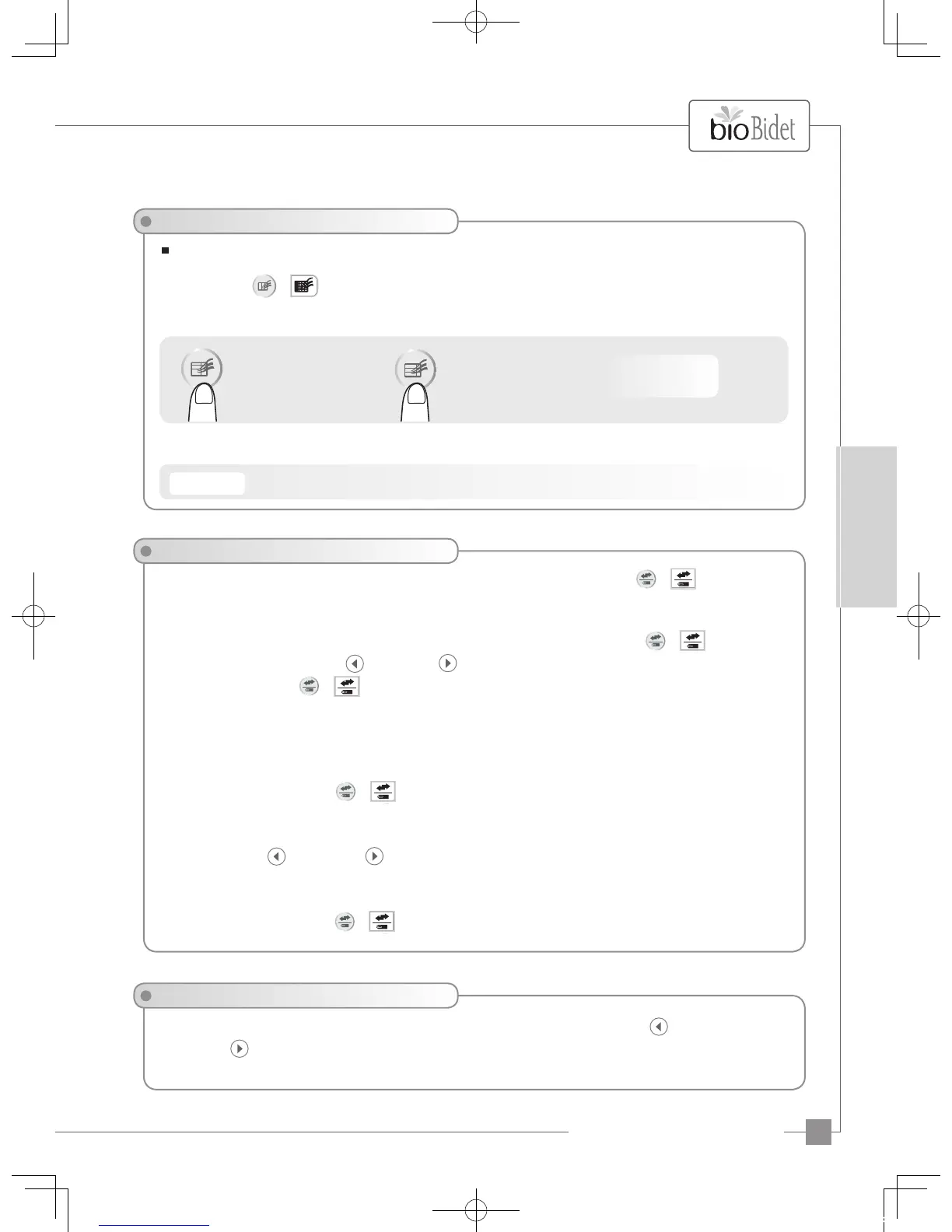 bioBidet