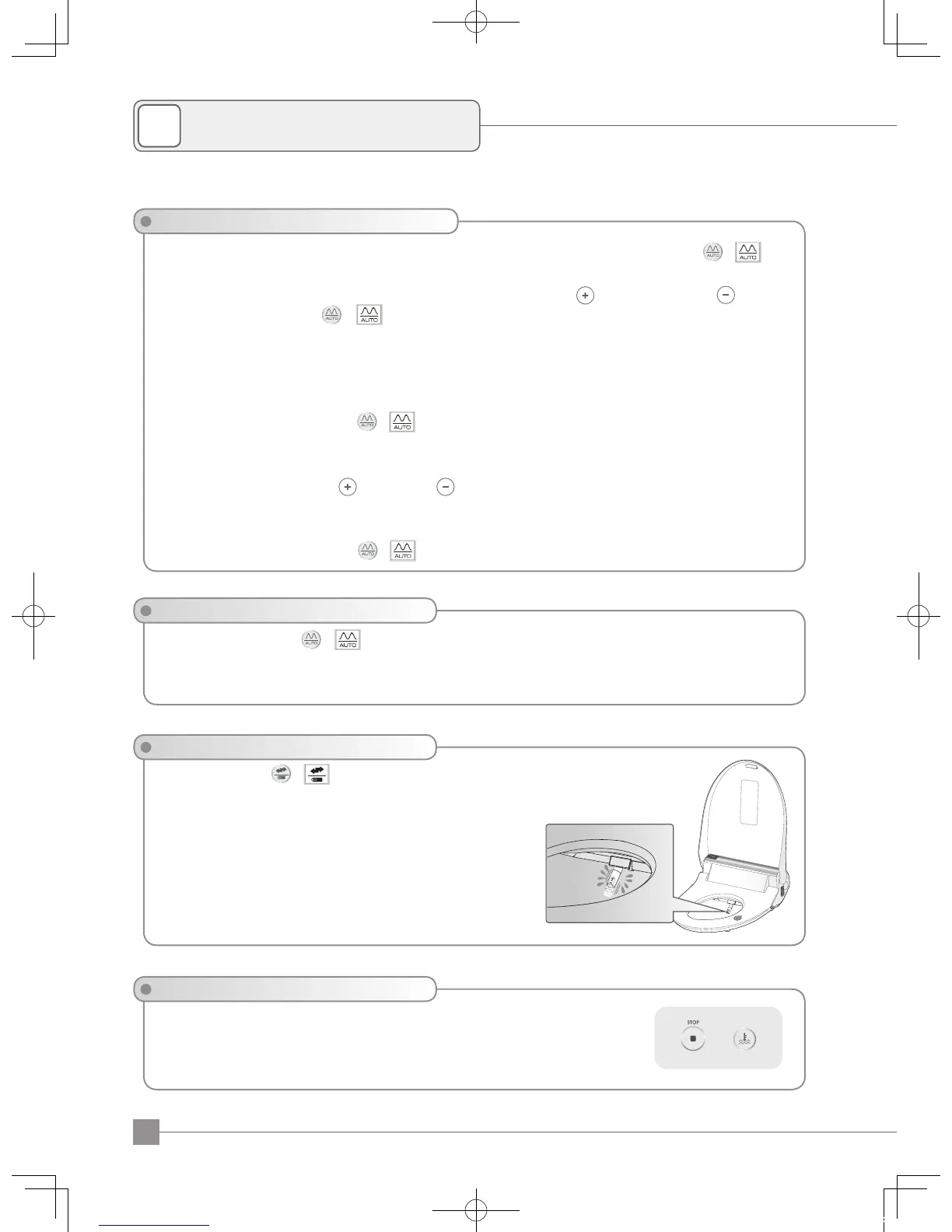 AUTO
AUTO
AUTO
AUTO
AUTO
AUTO
AUTO
AUTO
AUTO
AUTO
STOP