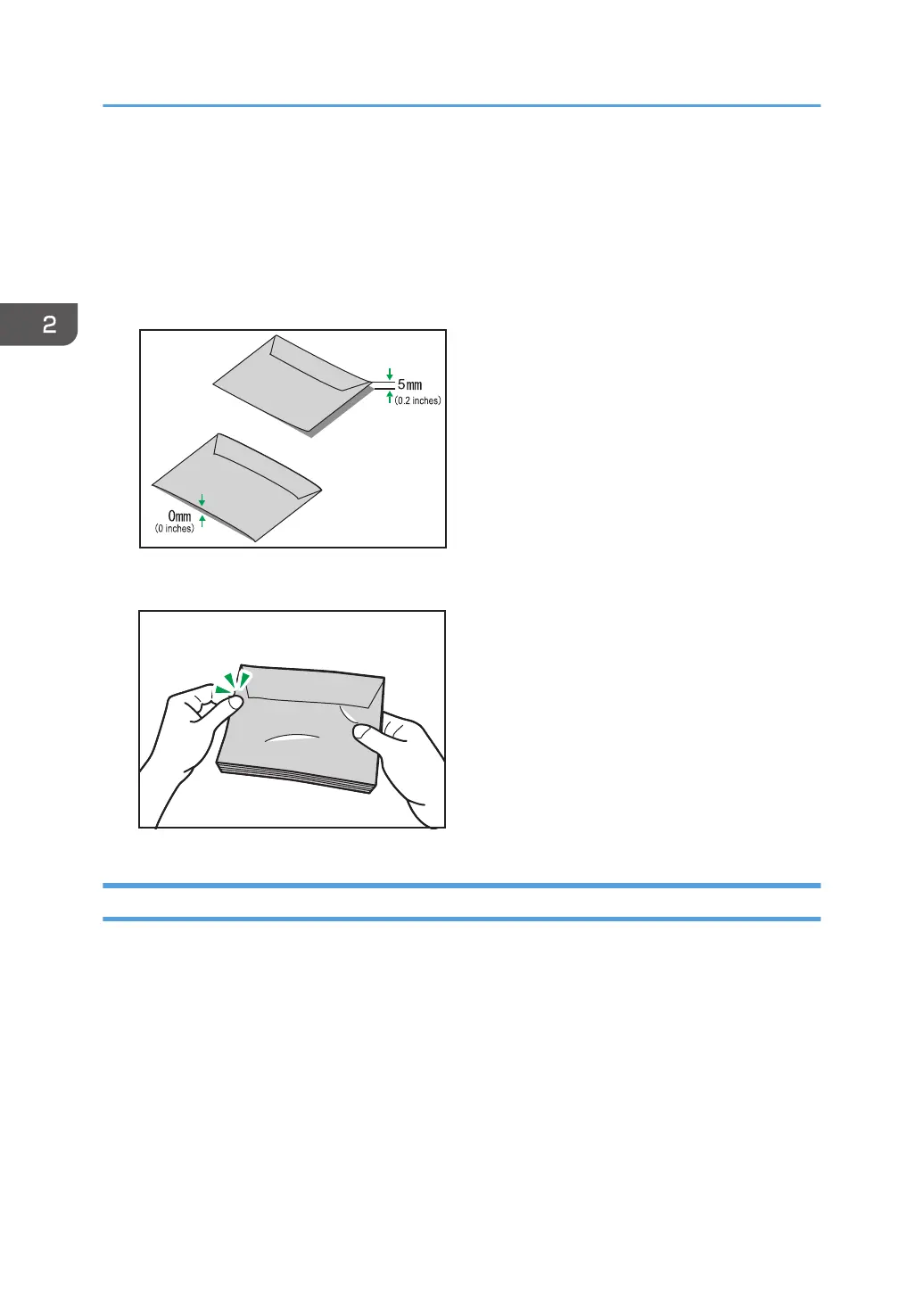 2

5 mm
(0.2 inches)

0mm
(0 inches)