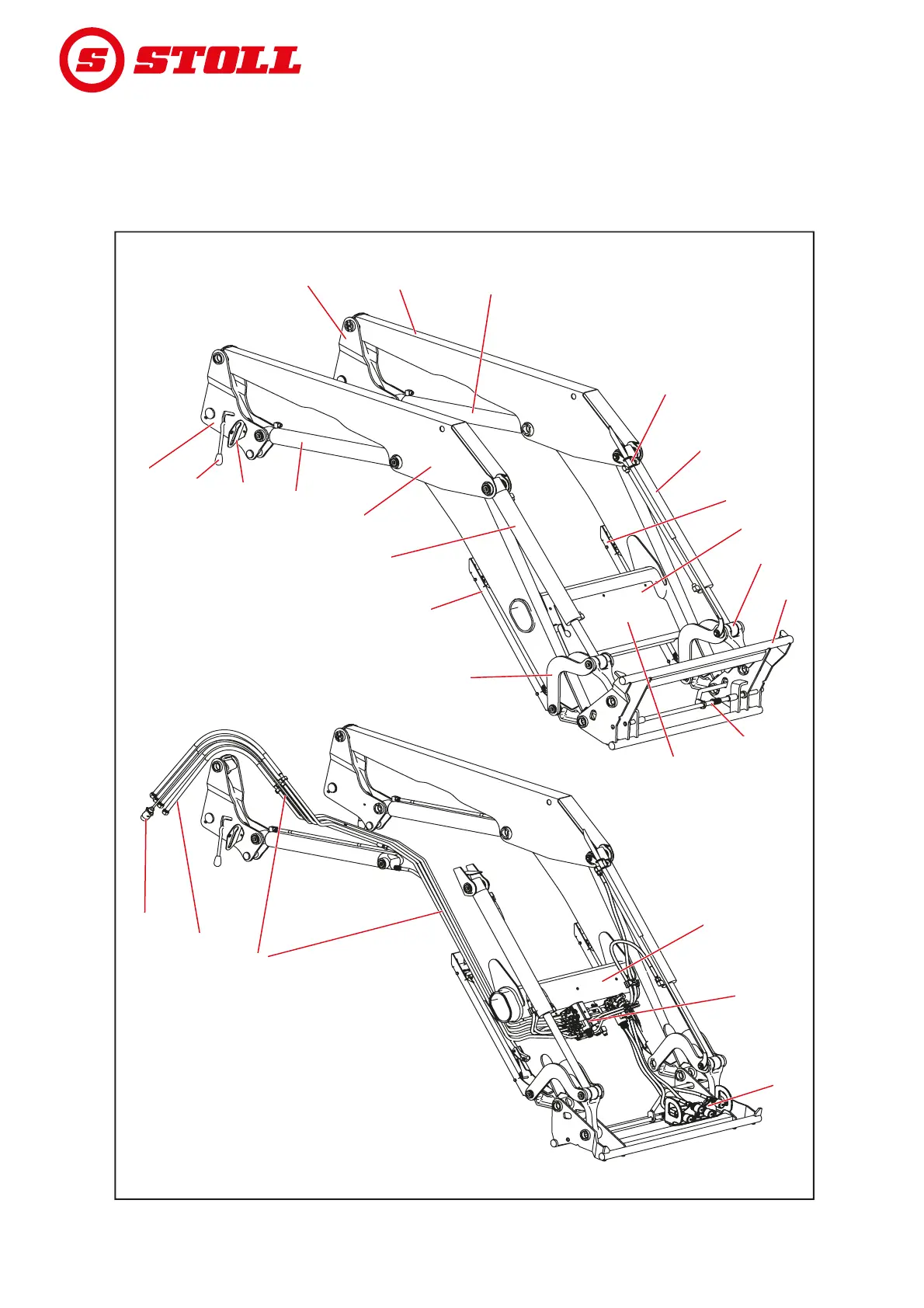 S STOLL