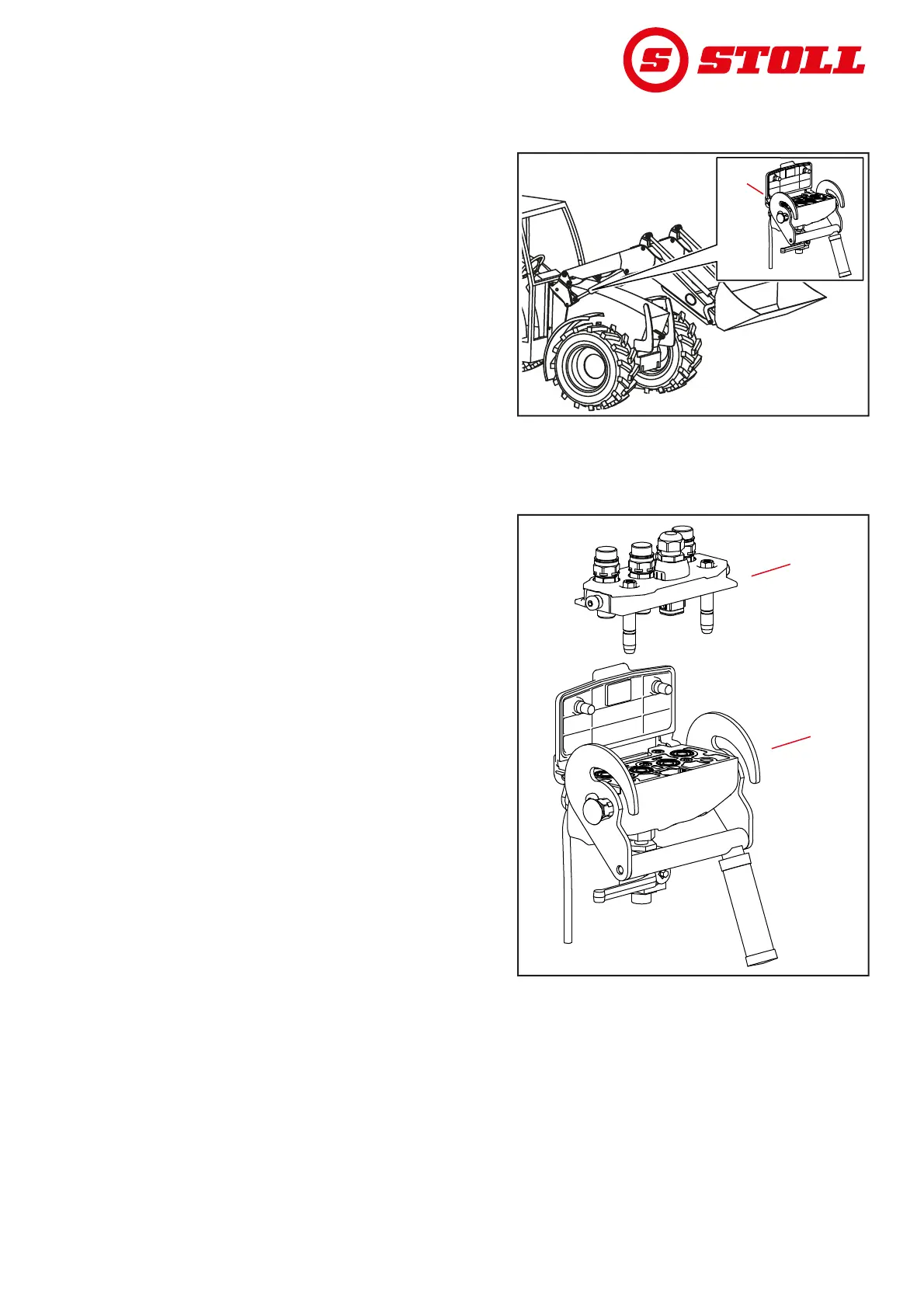 S STOLL