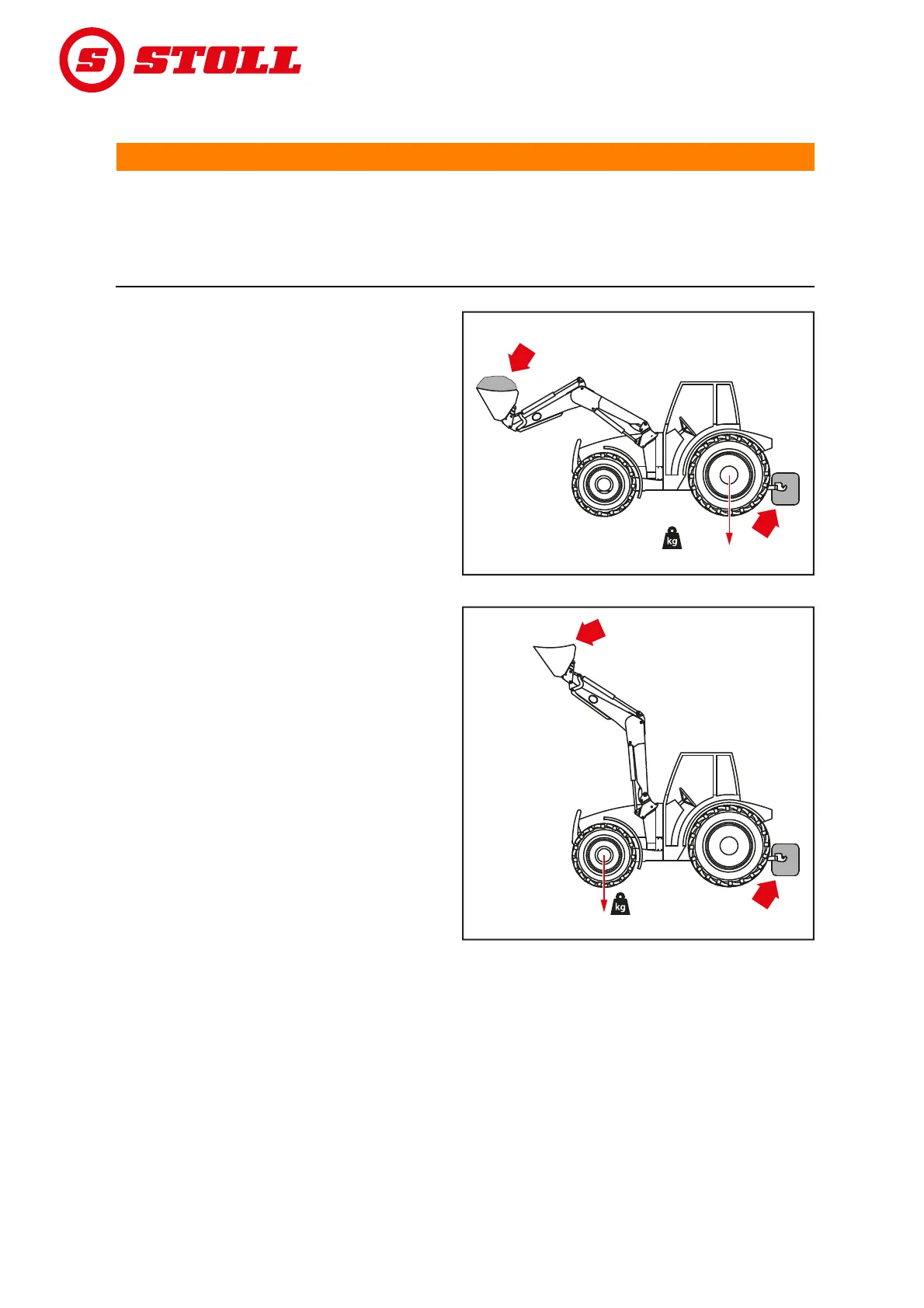 S STOLL

kg

kg