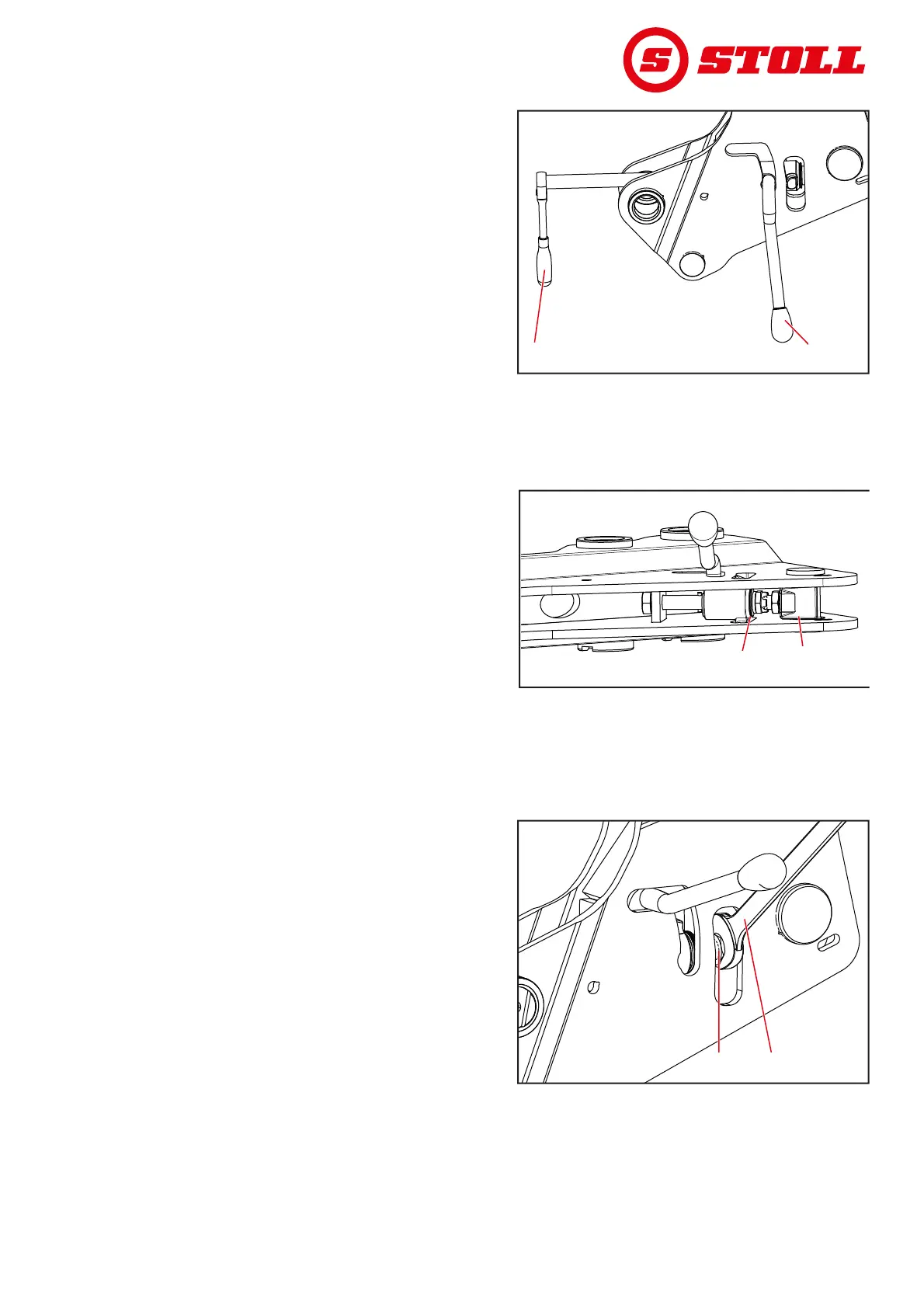 S STOLL