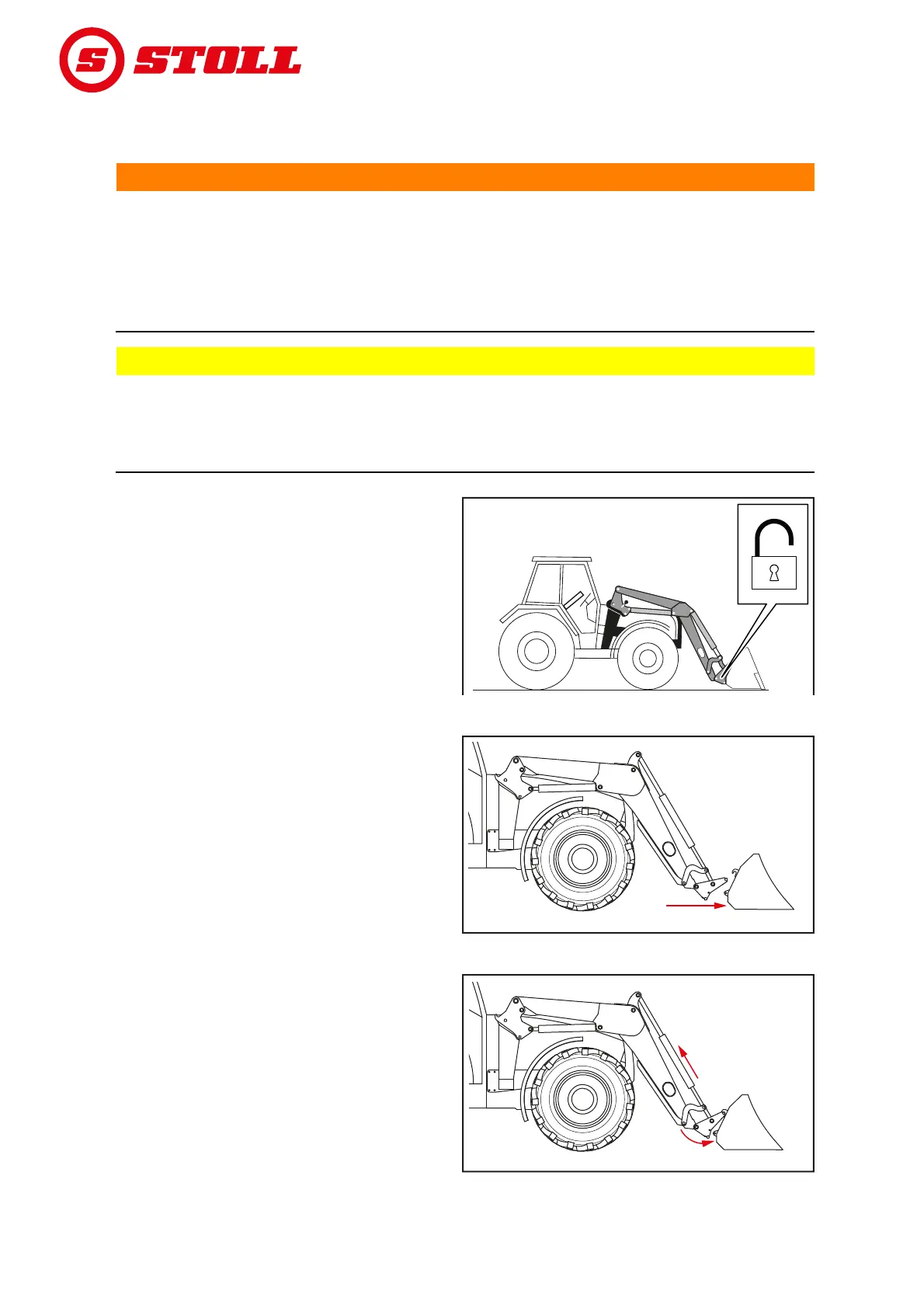 S STOLL