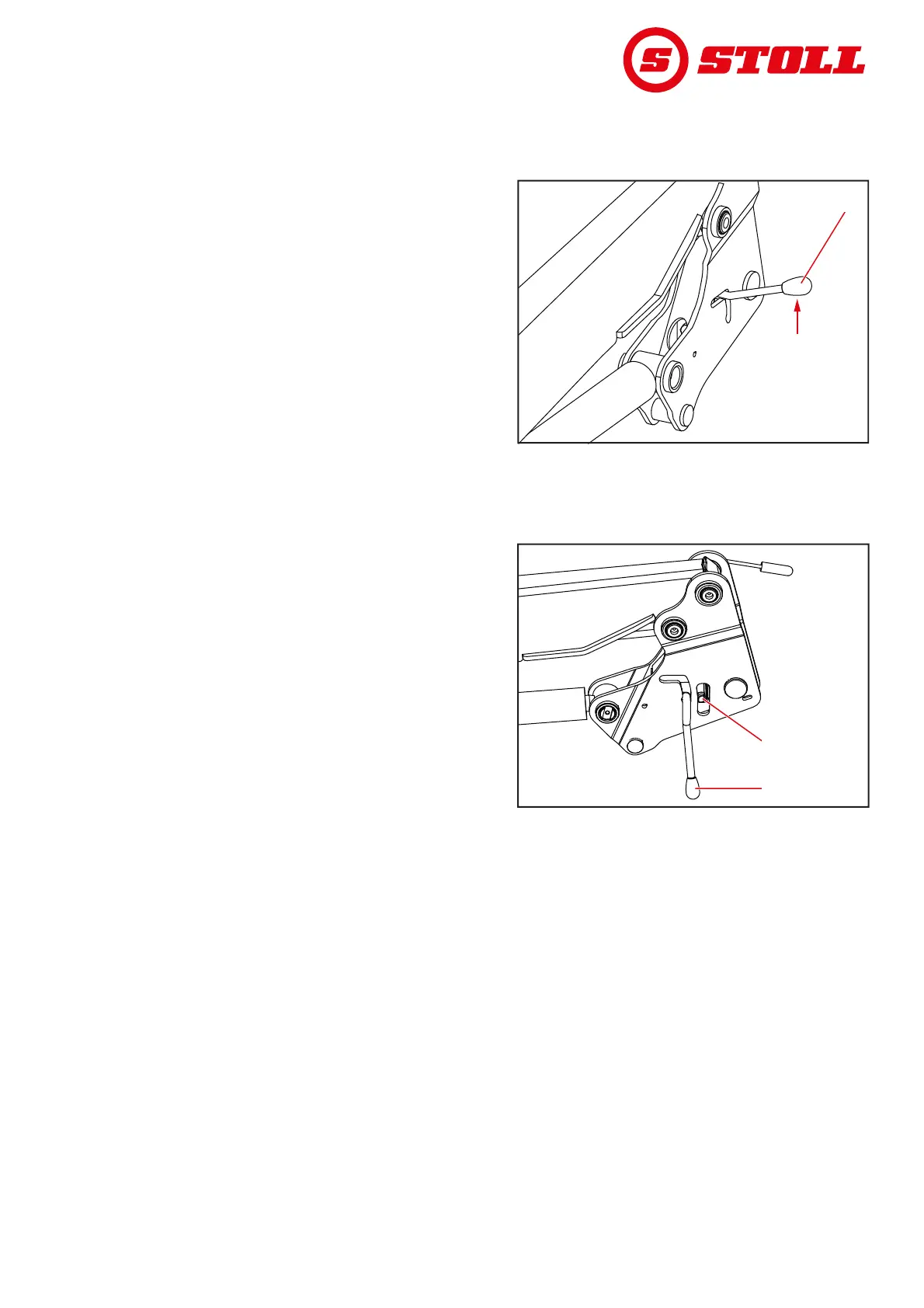 S STOLL