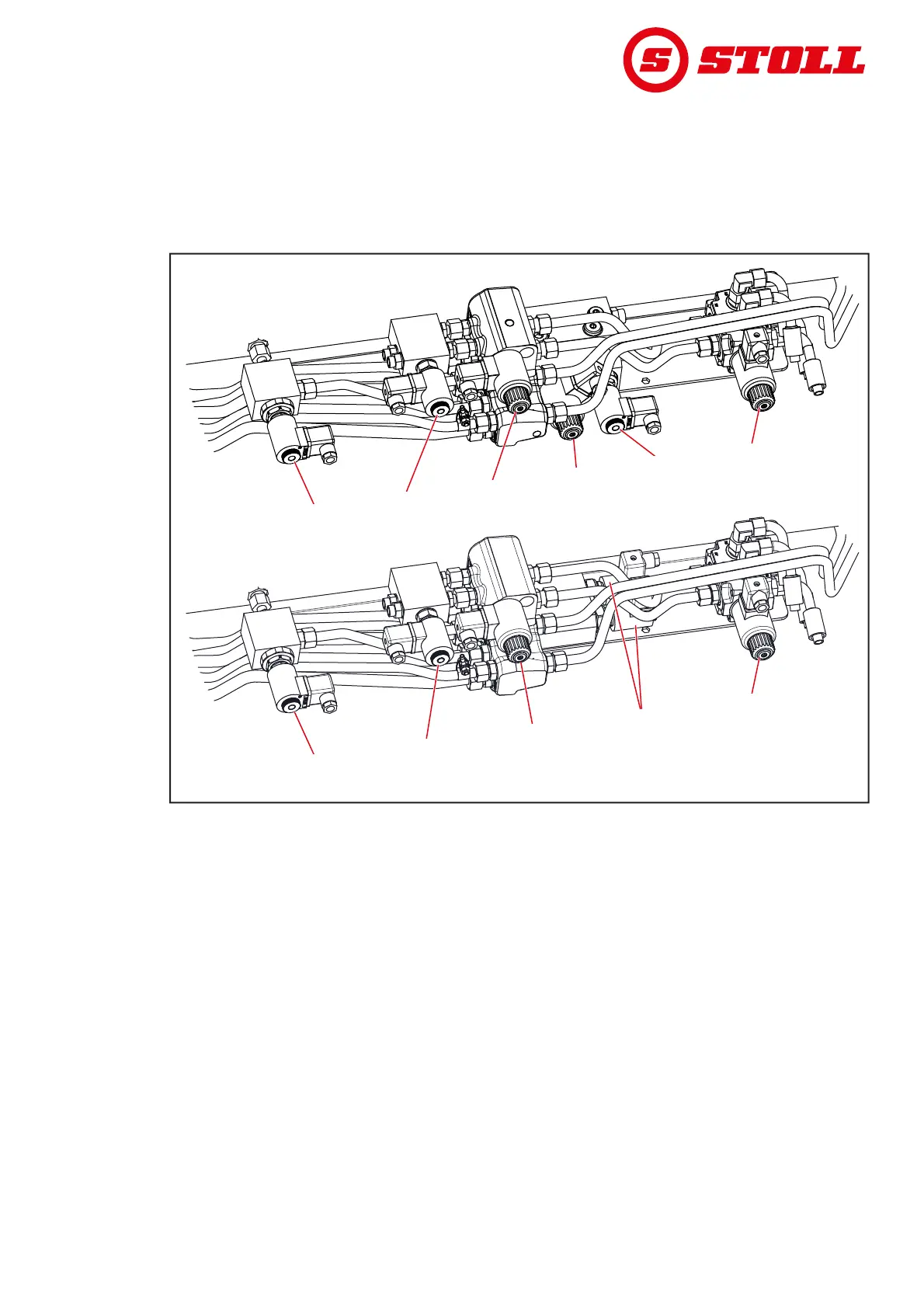 S STOLL