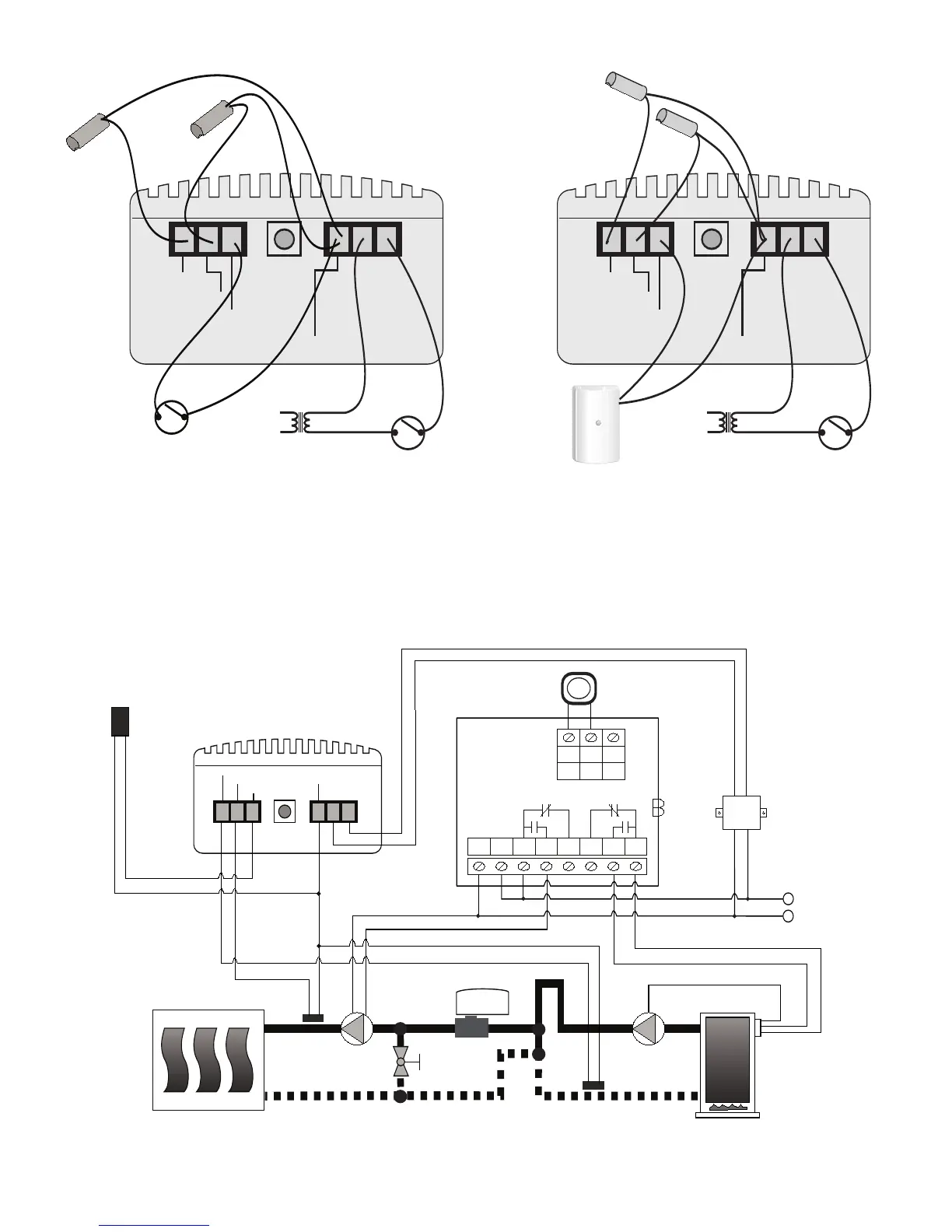 B