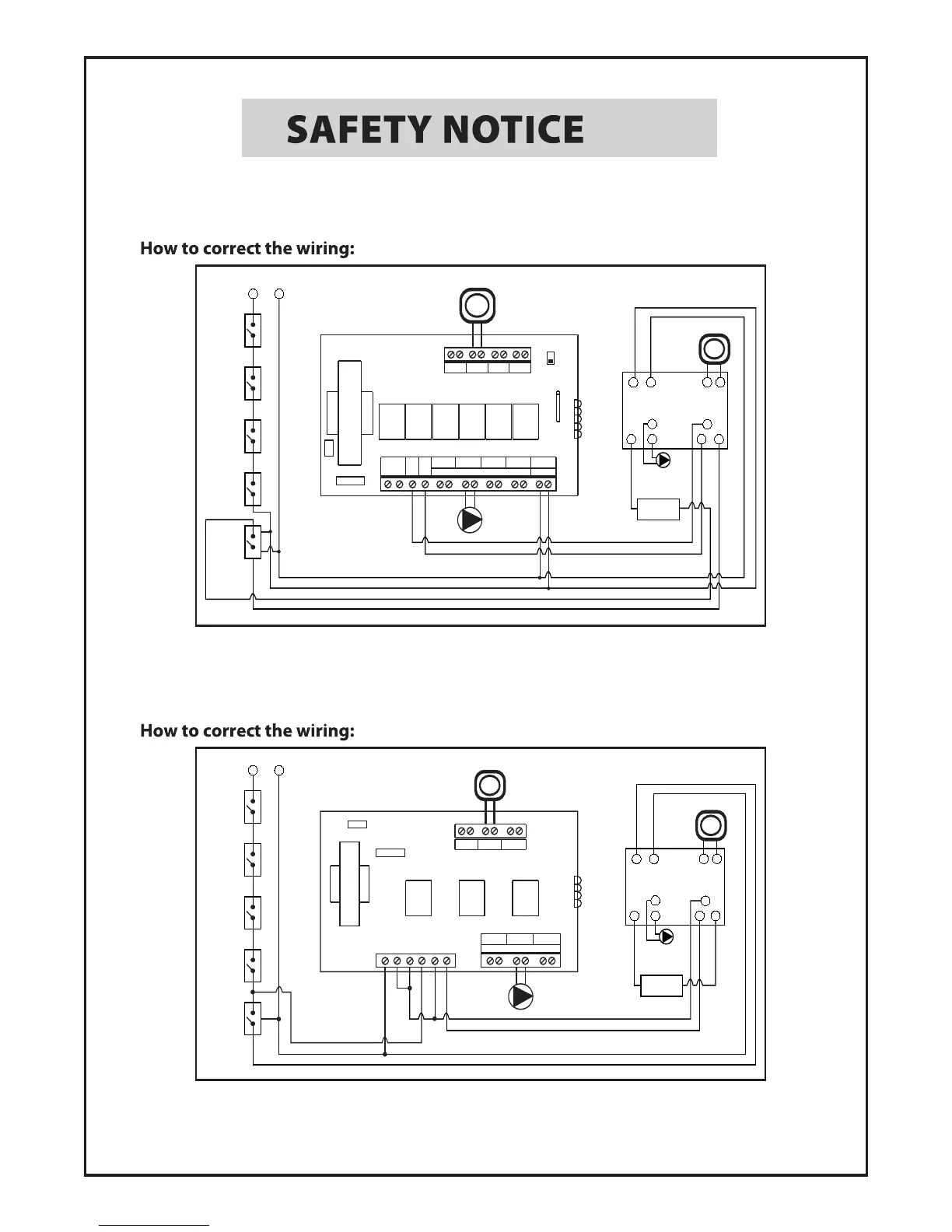 SAFETY NOTICE

How to correct the wiring:

How to correct the wiring: