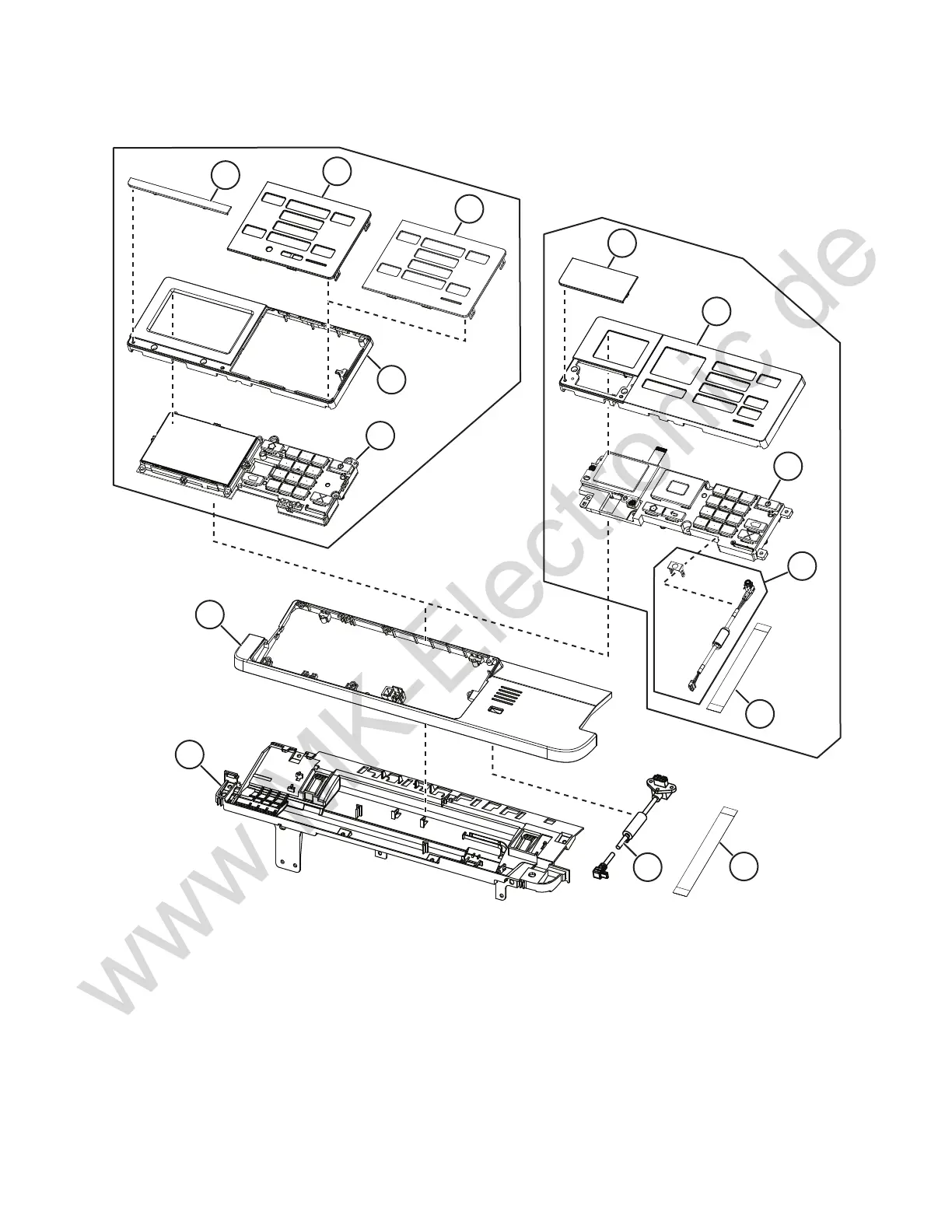 www.MK-Electronic.de