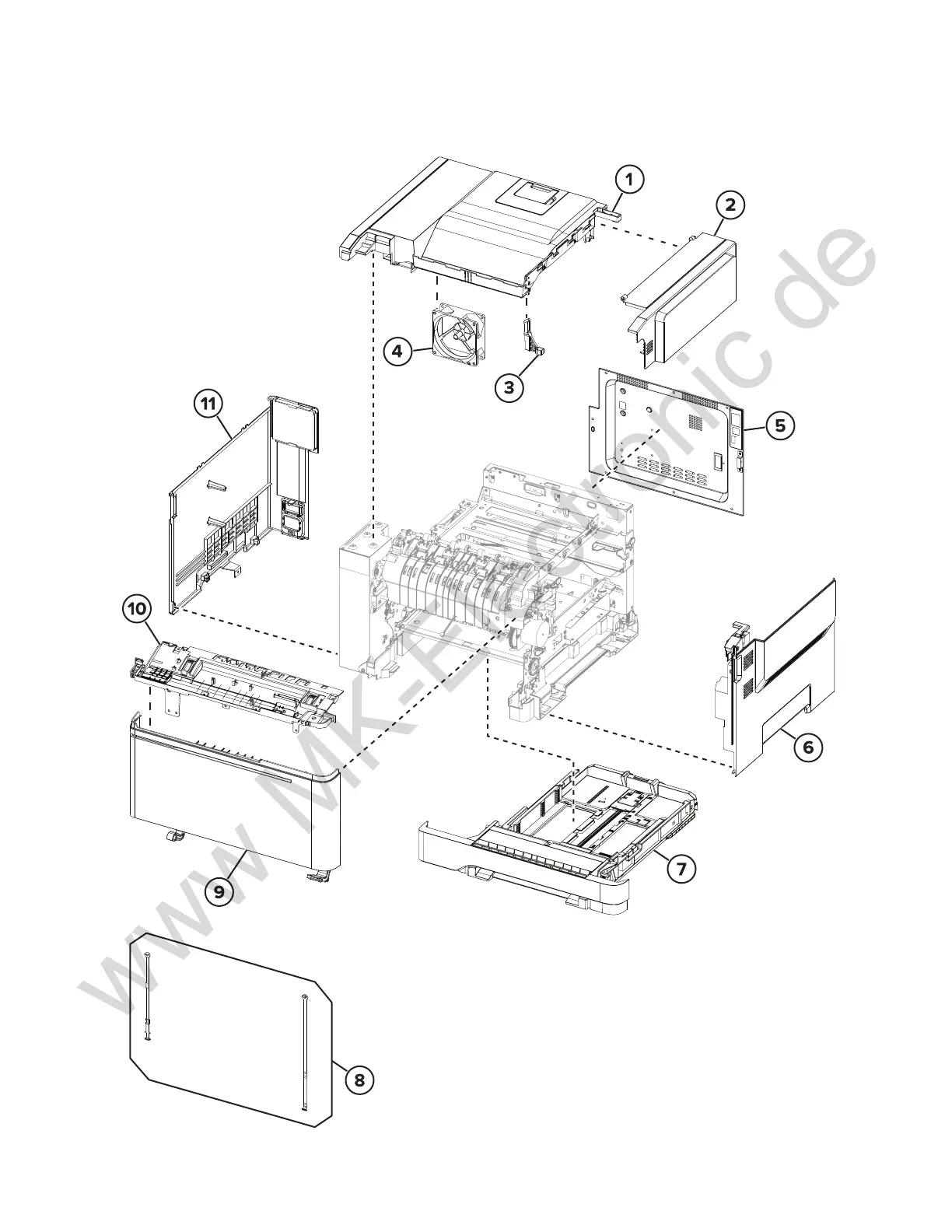 1
2
4
3
11
5
10
6
7
9
8
www.MK-Electronic.de