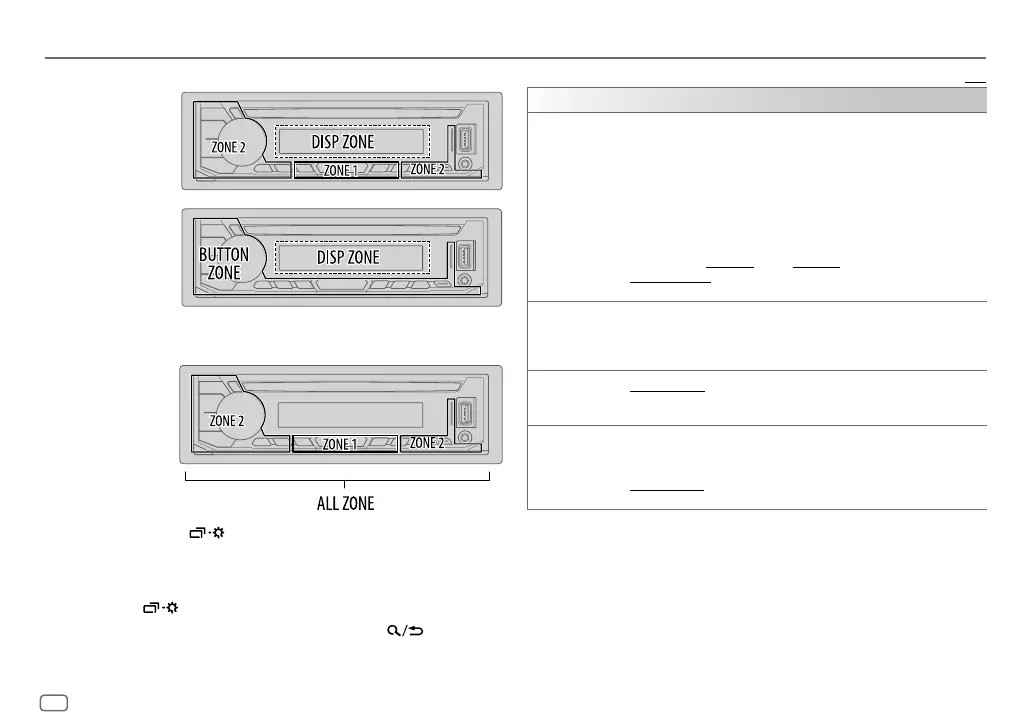 ZONE 2

DISP ZONE

ZONE 1

ZONE 2

BUTTON ZONE

DISP ZONE

ZONE 2

ZONE 1

ZONE 2

ALL ZONE