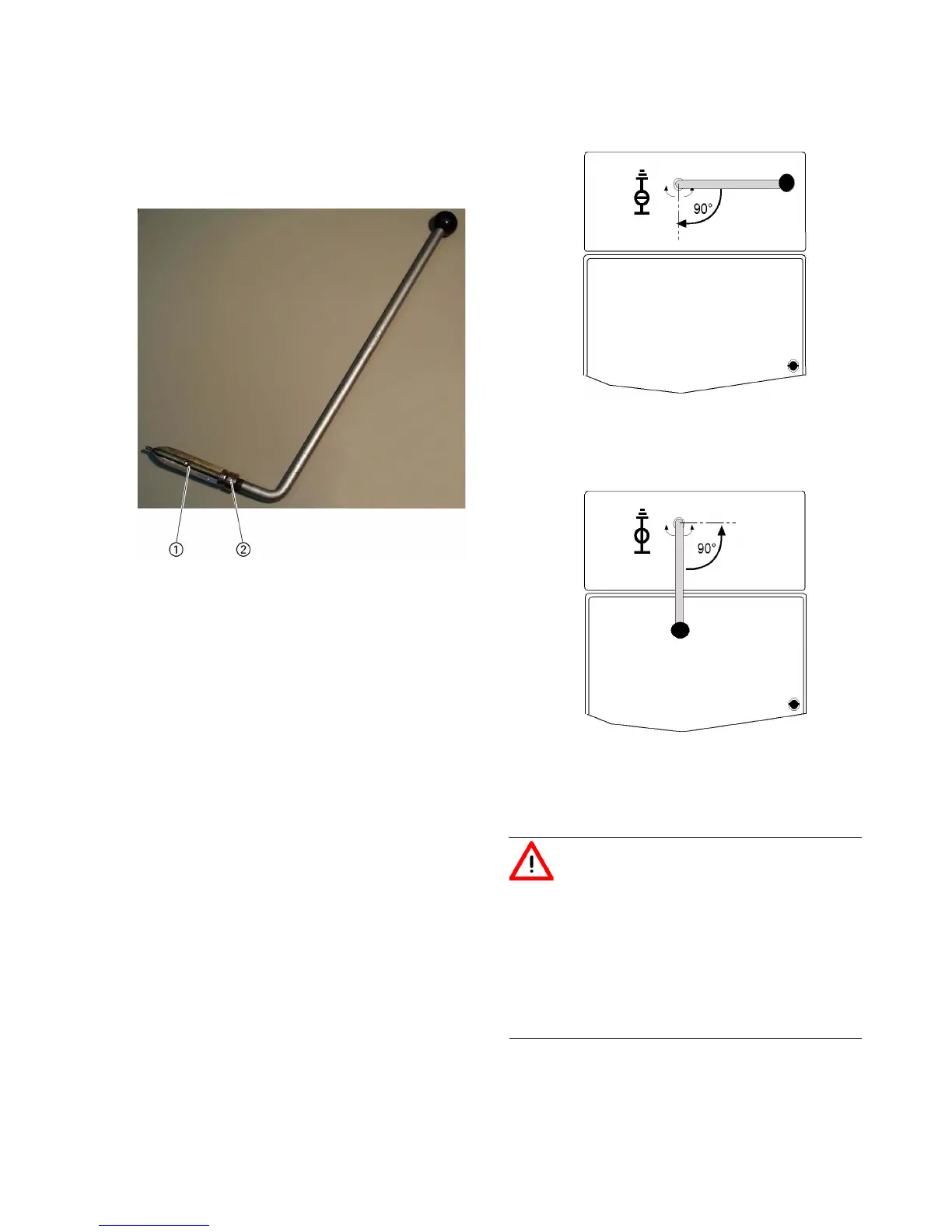 ①
②

90°

90°