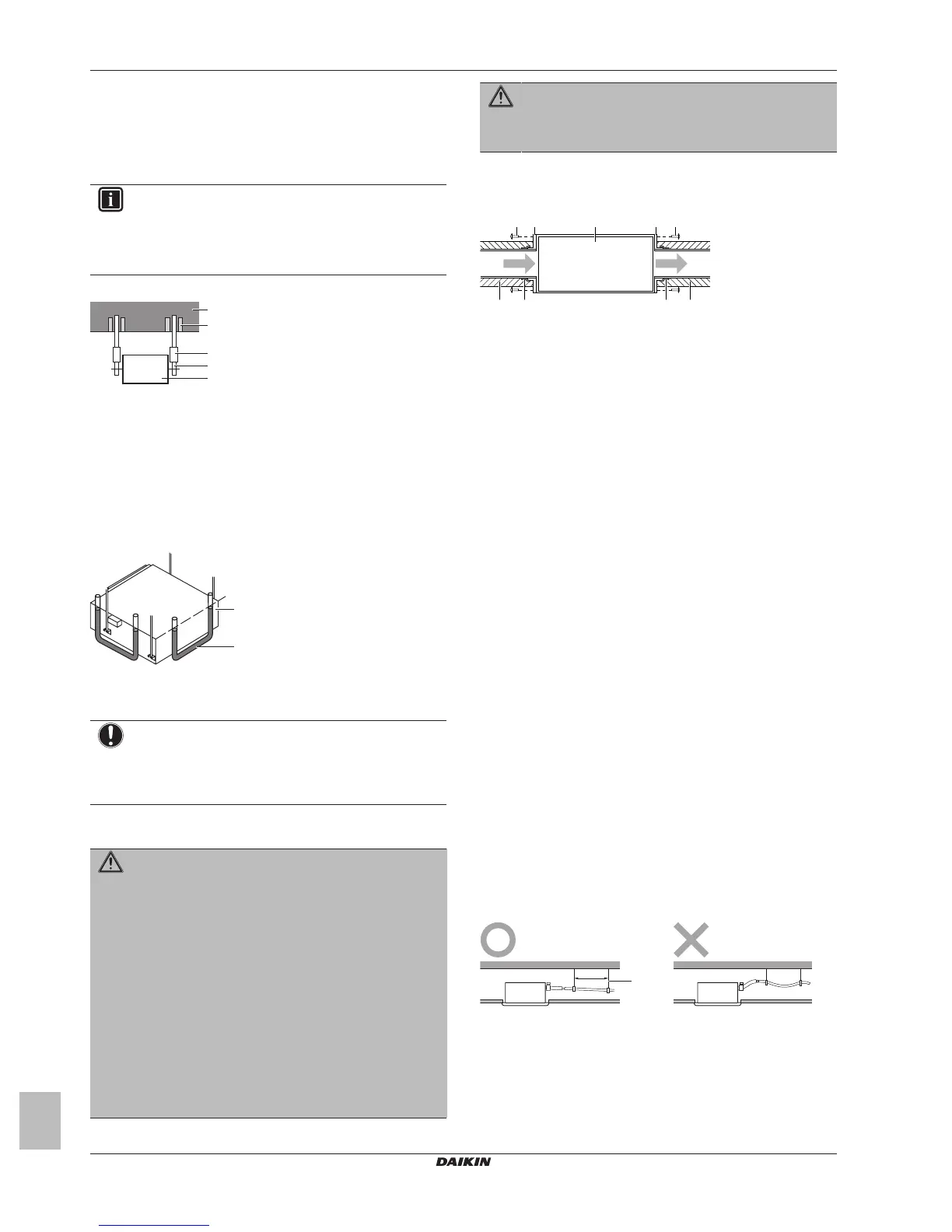 DAIKIN