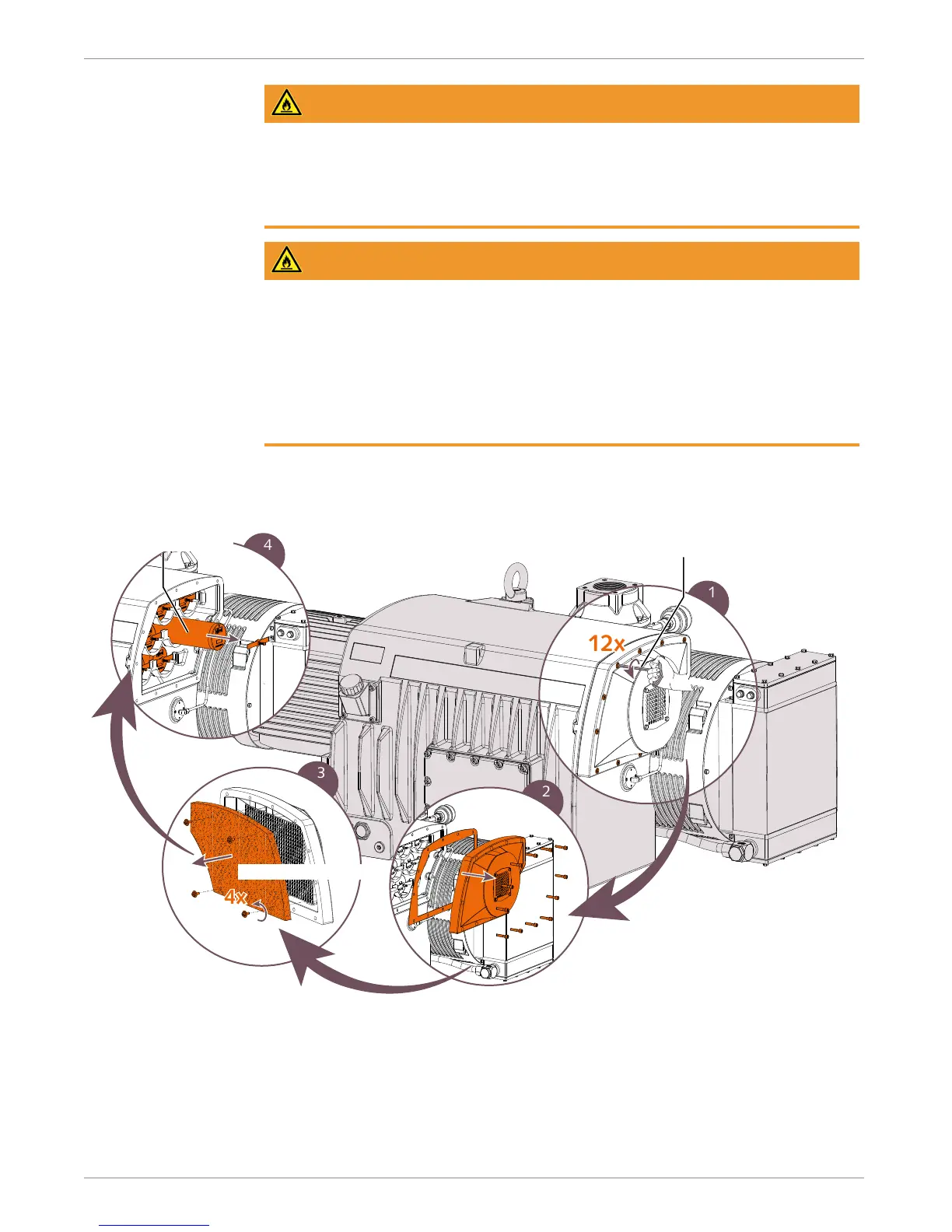 4

1

12x

3

2

4x