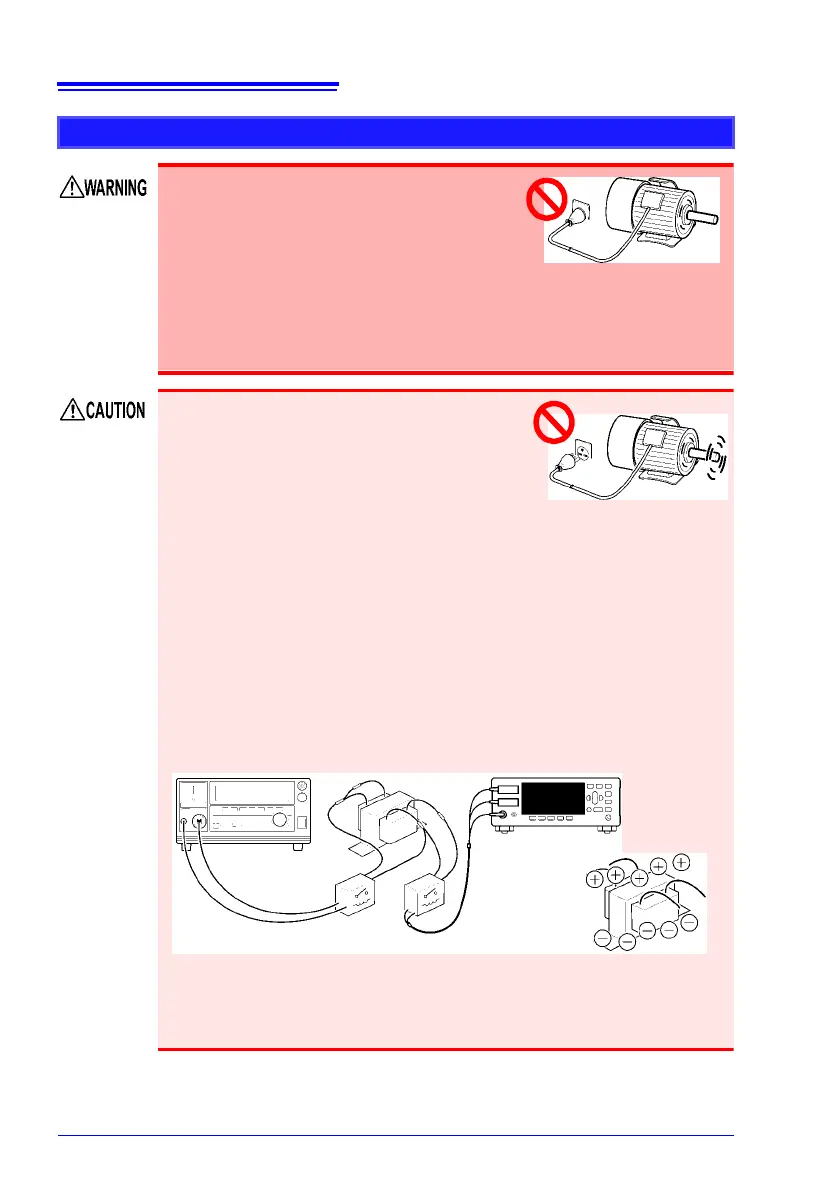 WARNING

CAUTION