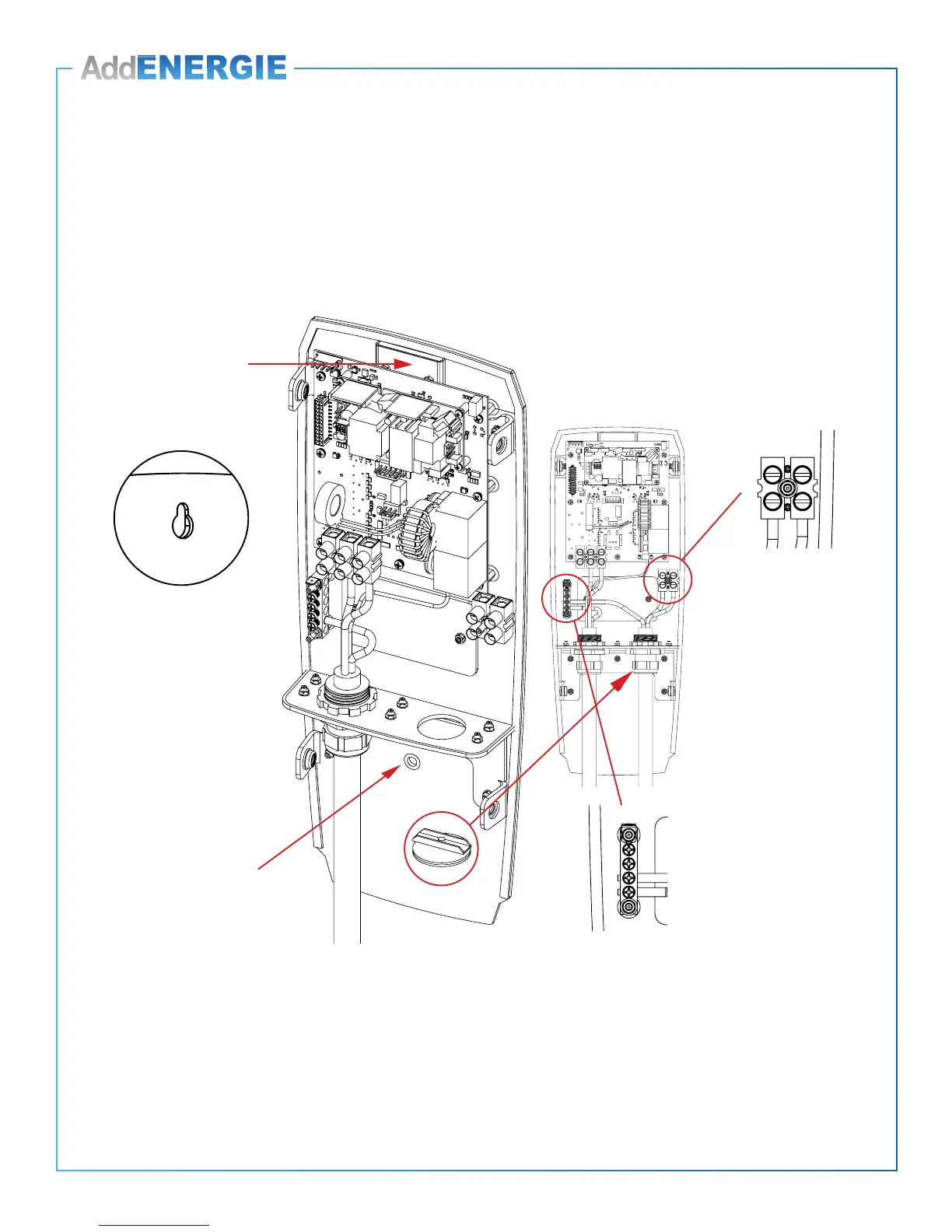 AddENERGIE