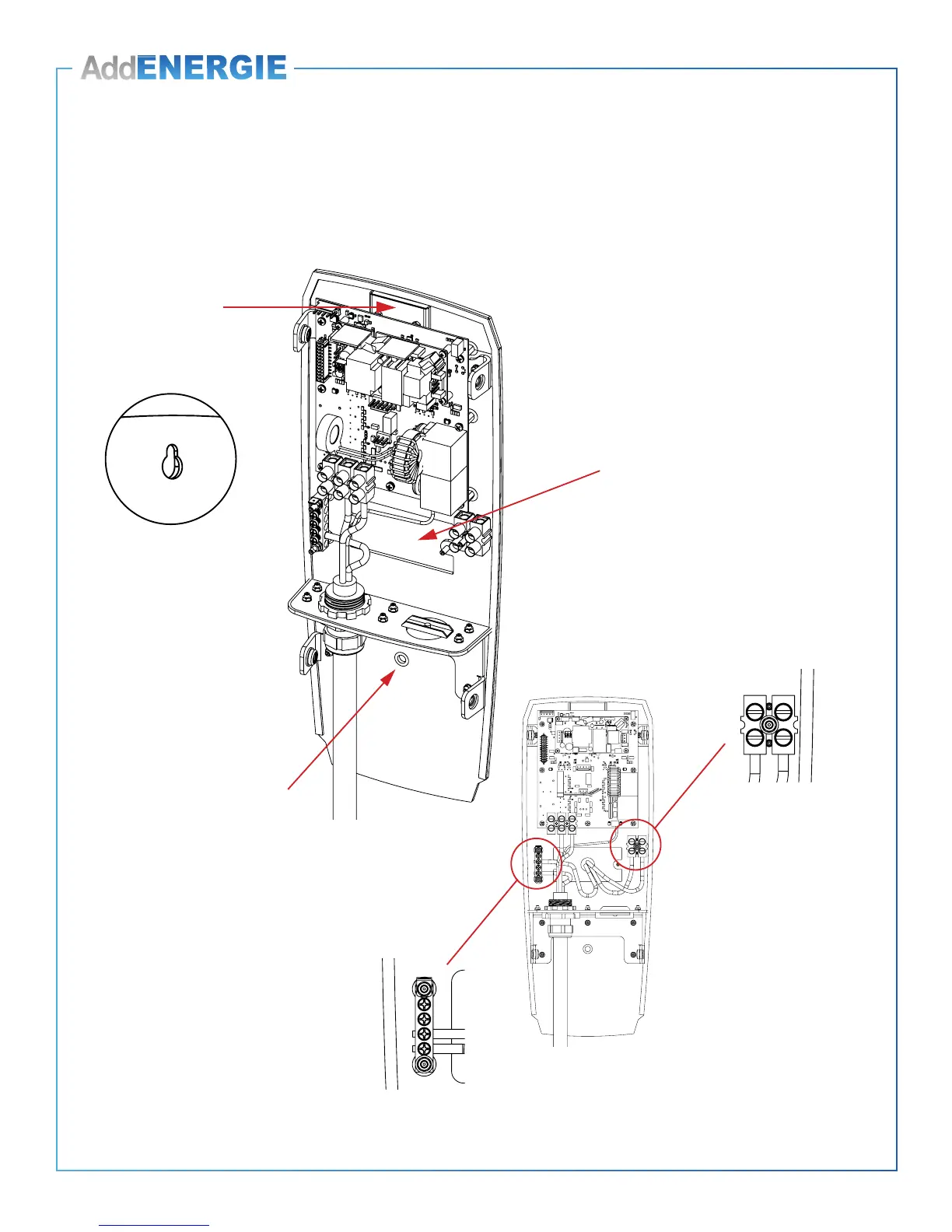 AddENERGIE