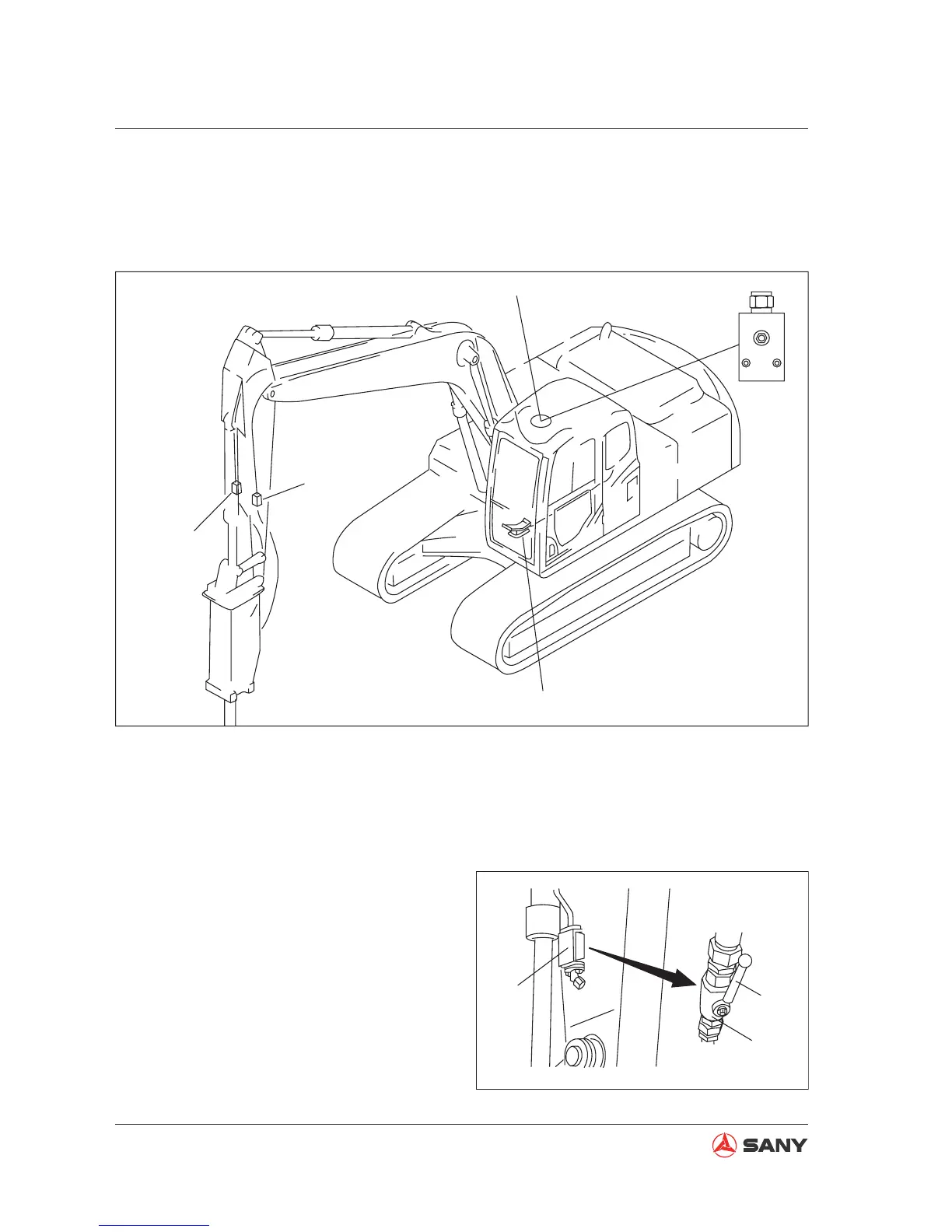 SANY