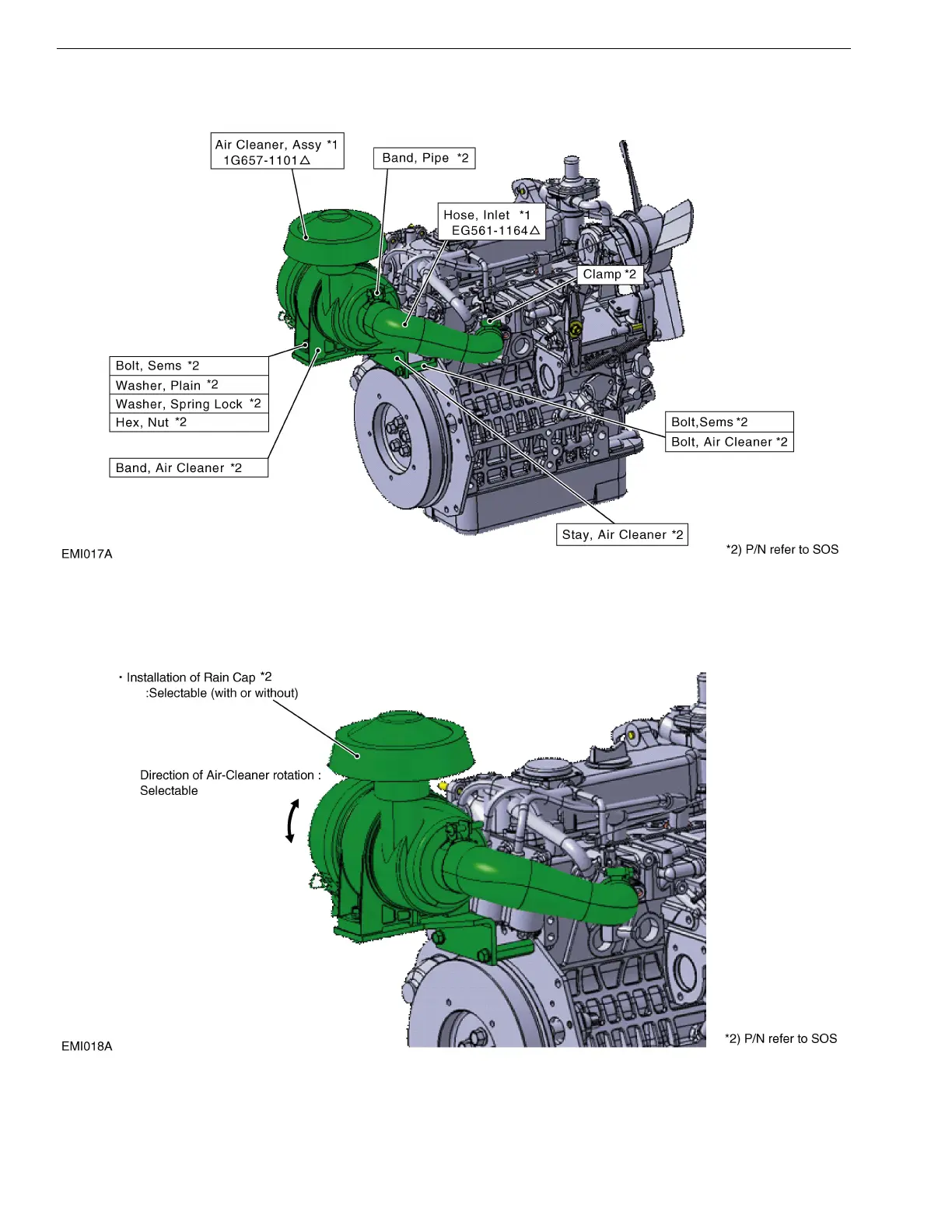 Air Cleaner, Assy *1
1G657-1101△

Band, Pipe *2

Hose, Inlet *1
EG561-1164△

Clamp *2

Bolt, Sems *2
Washer, Plain *2
Washer, Spring Lock *2
Hex, Nut *2

Band, Air Cleaner *2

Bolt,Sems *2
Bolt, Air Cleaner *2

Stay, Air Cleaner *2

EMI017A

*2) P/N refer to SOS

・Installation of Rain Cap *2
:Selectable (with or without)

Direction of Air-Cleaner rotation :
Selectable

EMI018A

*2) P/N refer to SOS