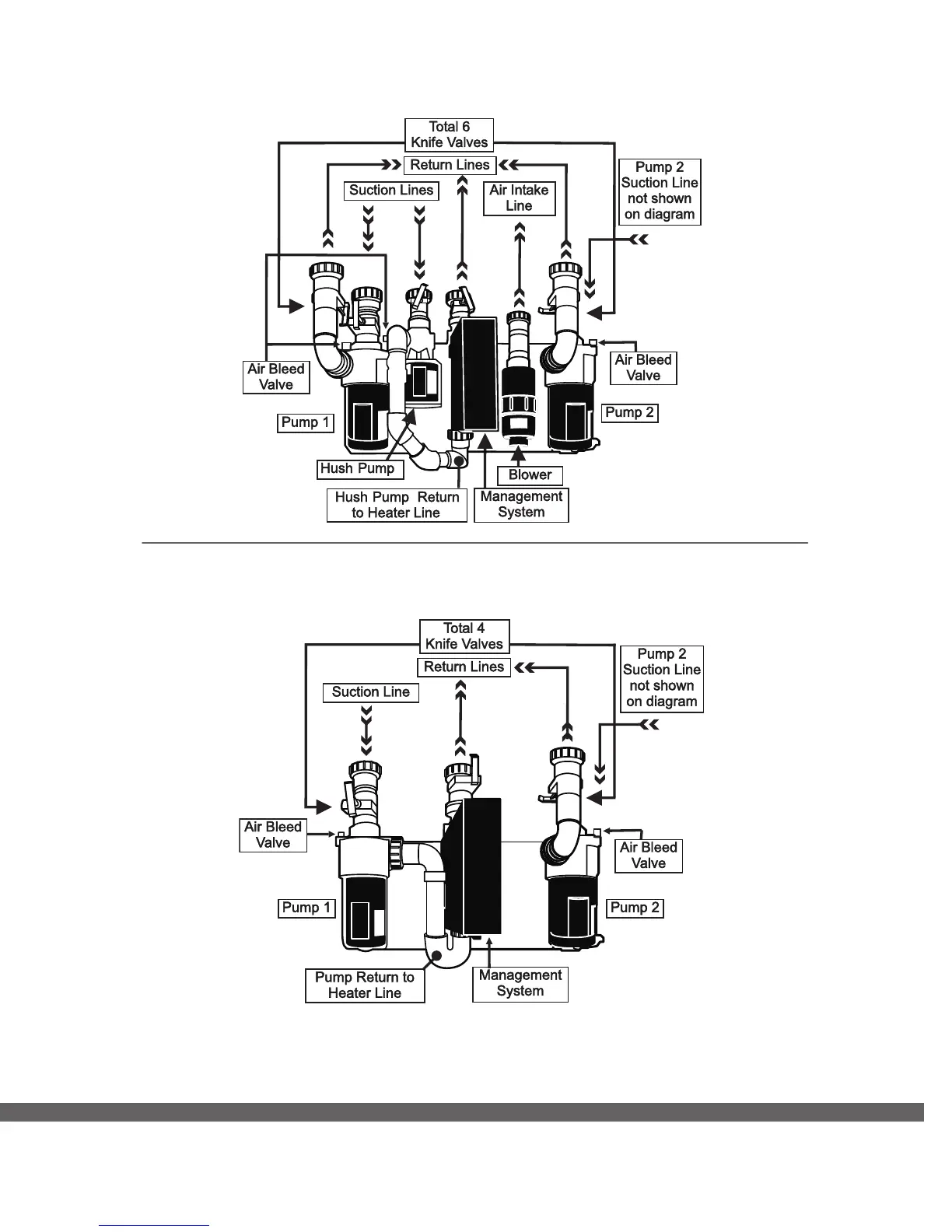 Total 6
Knife Valves

Return Lines

Suction Lines

Air Intake Line

Pump 2 Suction Line not shown on diagram

Air Bleed Valve

Air Bleed Valve

Pump 1

Pump 2

Hush Pump

Blower

Hush Pump Return to Heater Line

Management System

Total 4
Knife Valves

Return Lines

Suction Line

Pump 2 Suction Line not shown on diagram

Air Bleed Valve

Air Bleed Valve

Pump 1

Pump 2

Pump Return to Heater Line

Management System