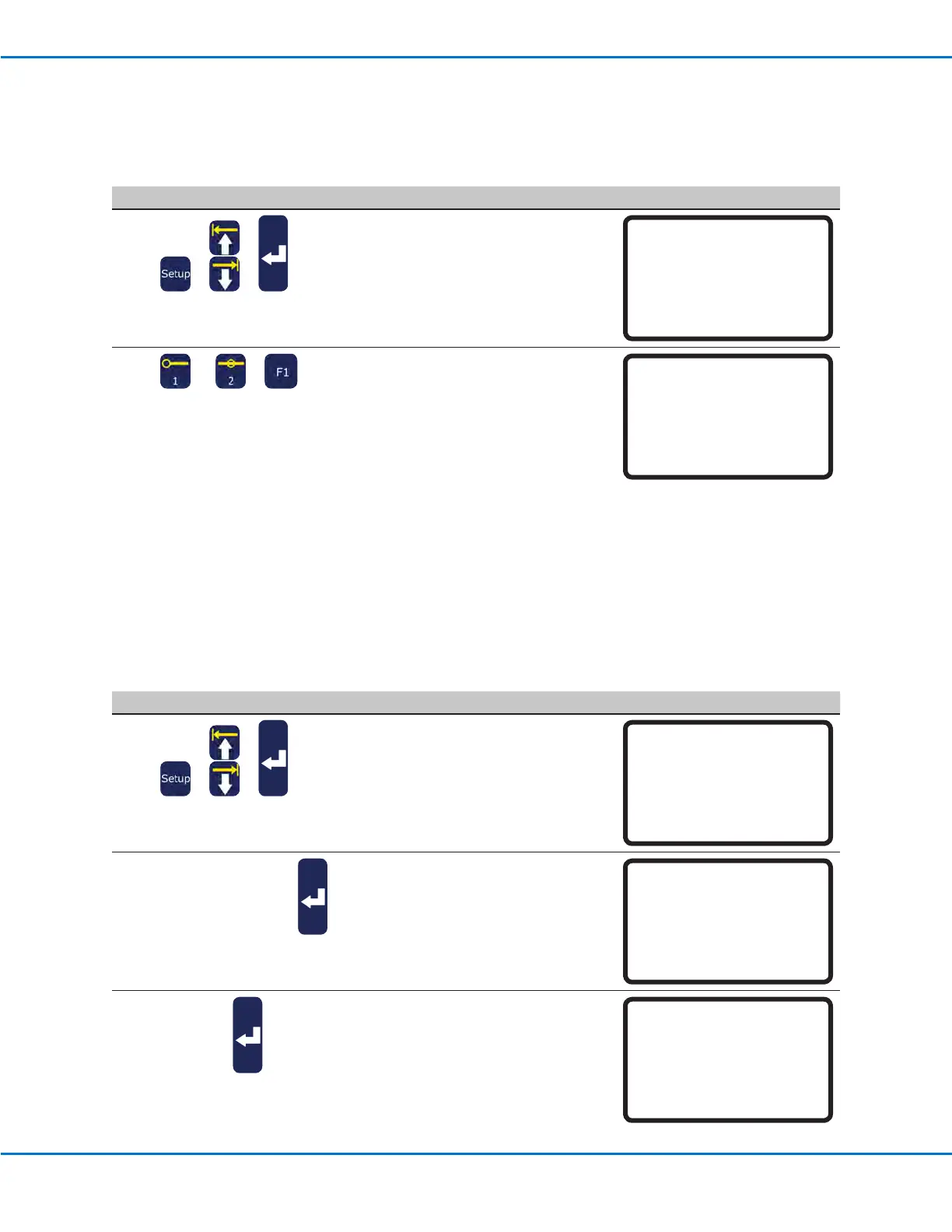 Setup

1

2

F1

Setup