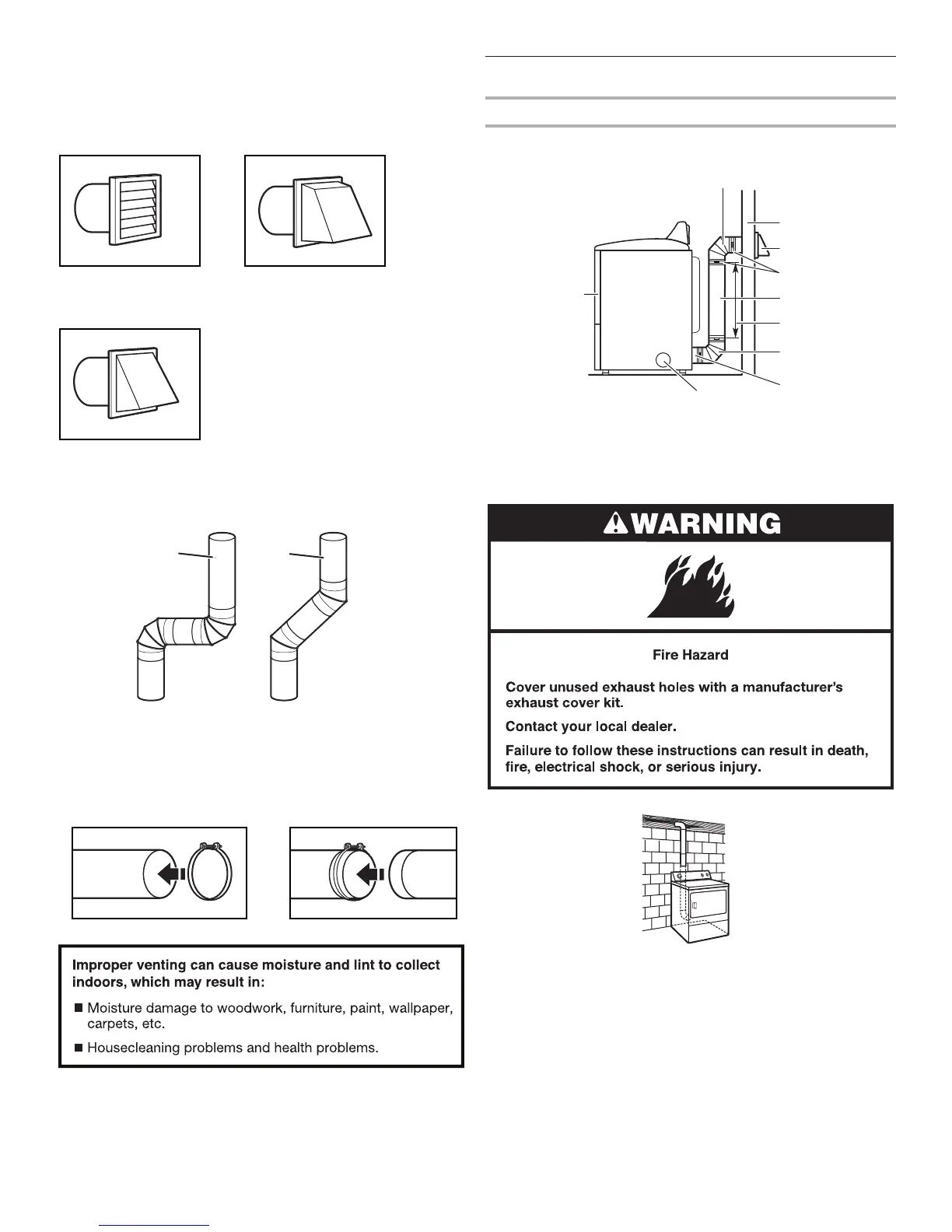 WARNING

Fire Hazard

Cover unused exhaust holes with a manufacturer's exhaust cover kit.

Contact your local dealer.

Failure to follow these instructions can result in death, fire, electrical shock, or serious injury.

Improper venting can cause moisture and lint to collect indoors, which may result in:

■ Moisture damage to woodwork, furniture, paint, wallpaper, carpets, etc.

■ Housecleaning problems and health problems.