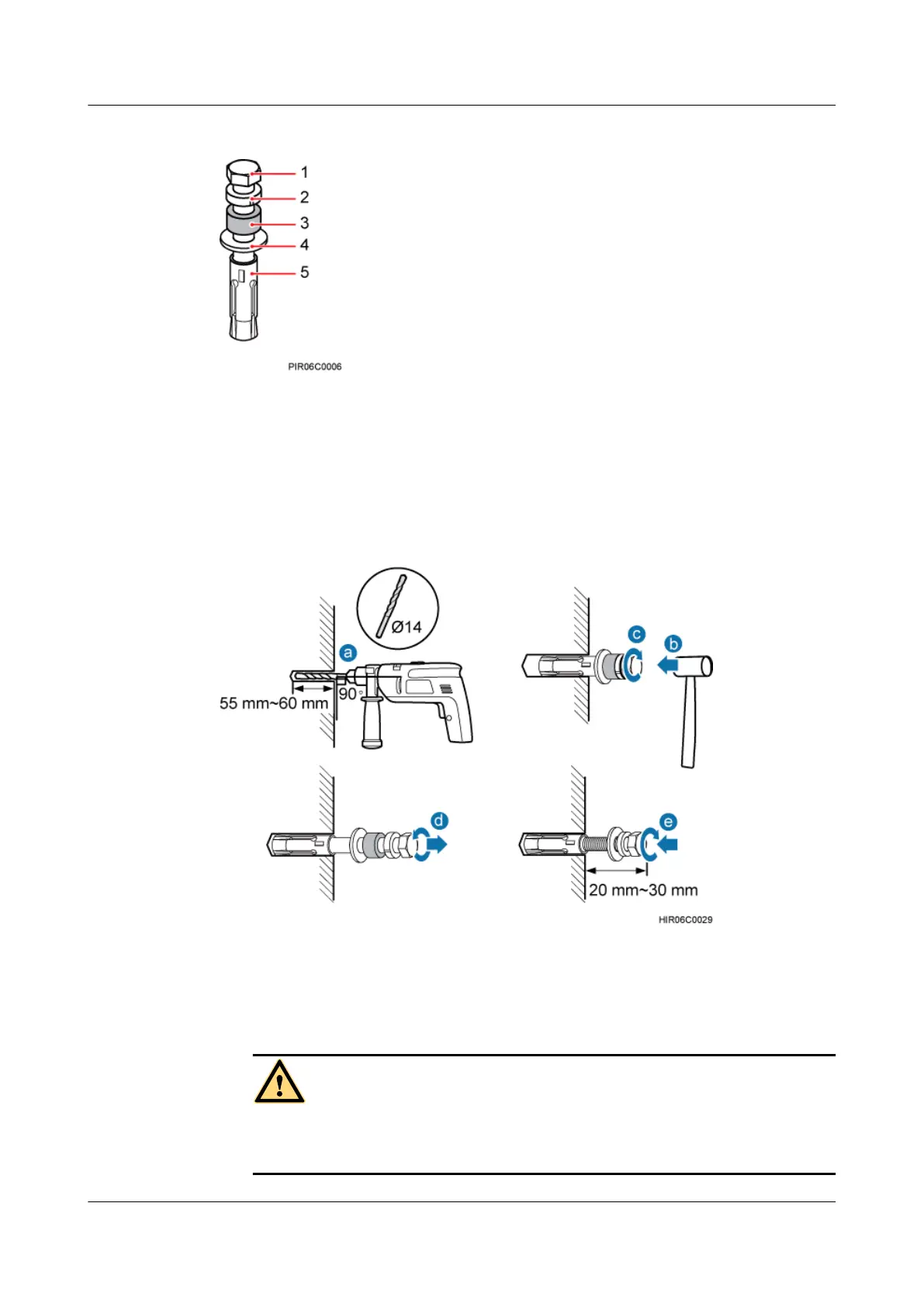 1
2
3
4
5
PIR06C0006

Ø14
a
55 mm~60 mm
90°
c
b
d
e
20 mm~30 mm
HIR06C0029