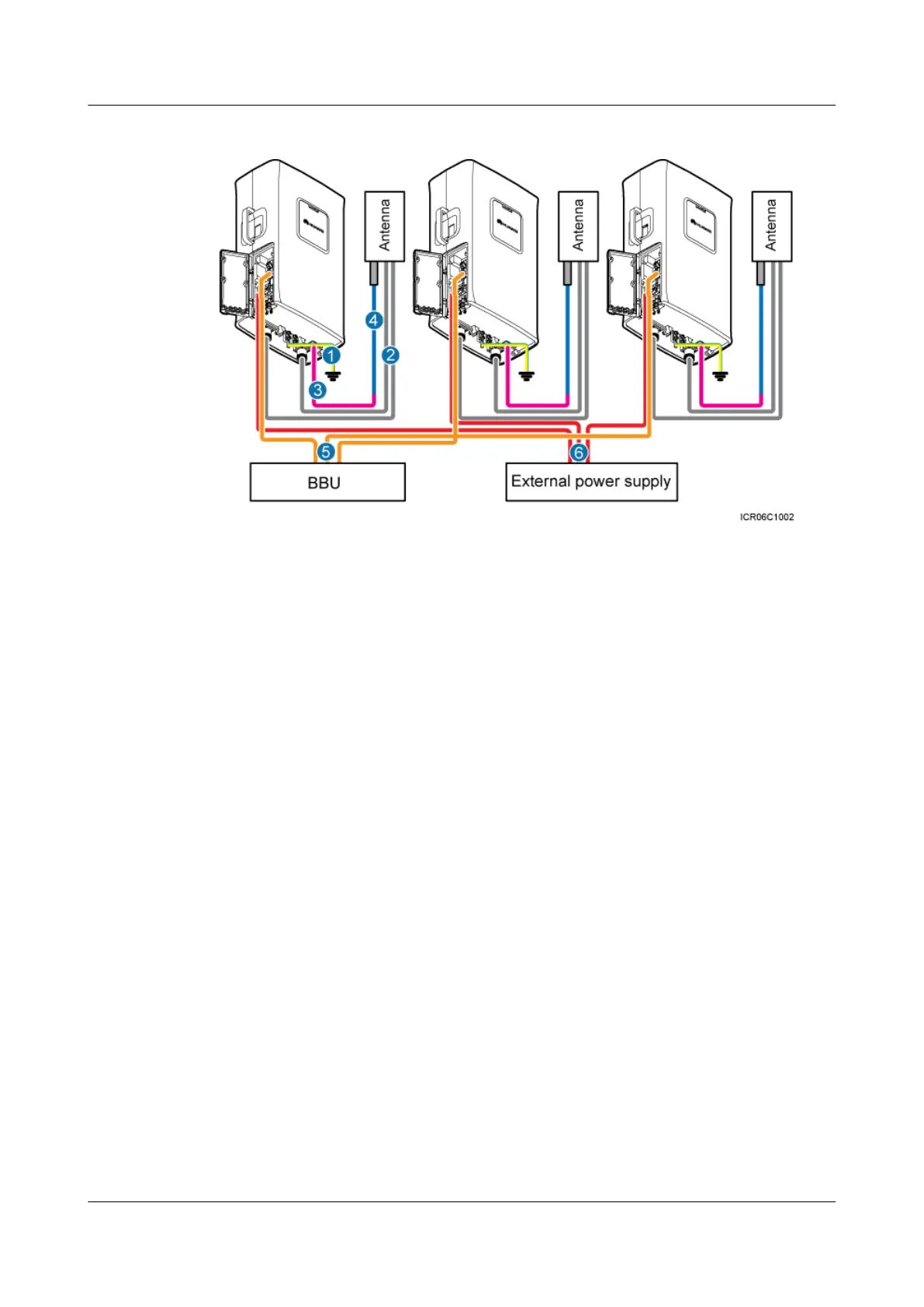 Antenna

Antenna

Antenna

4

1

2

3

5

6

BBU

External power supply

ICR06C1002