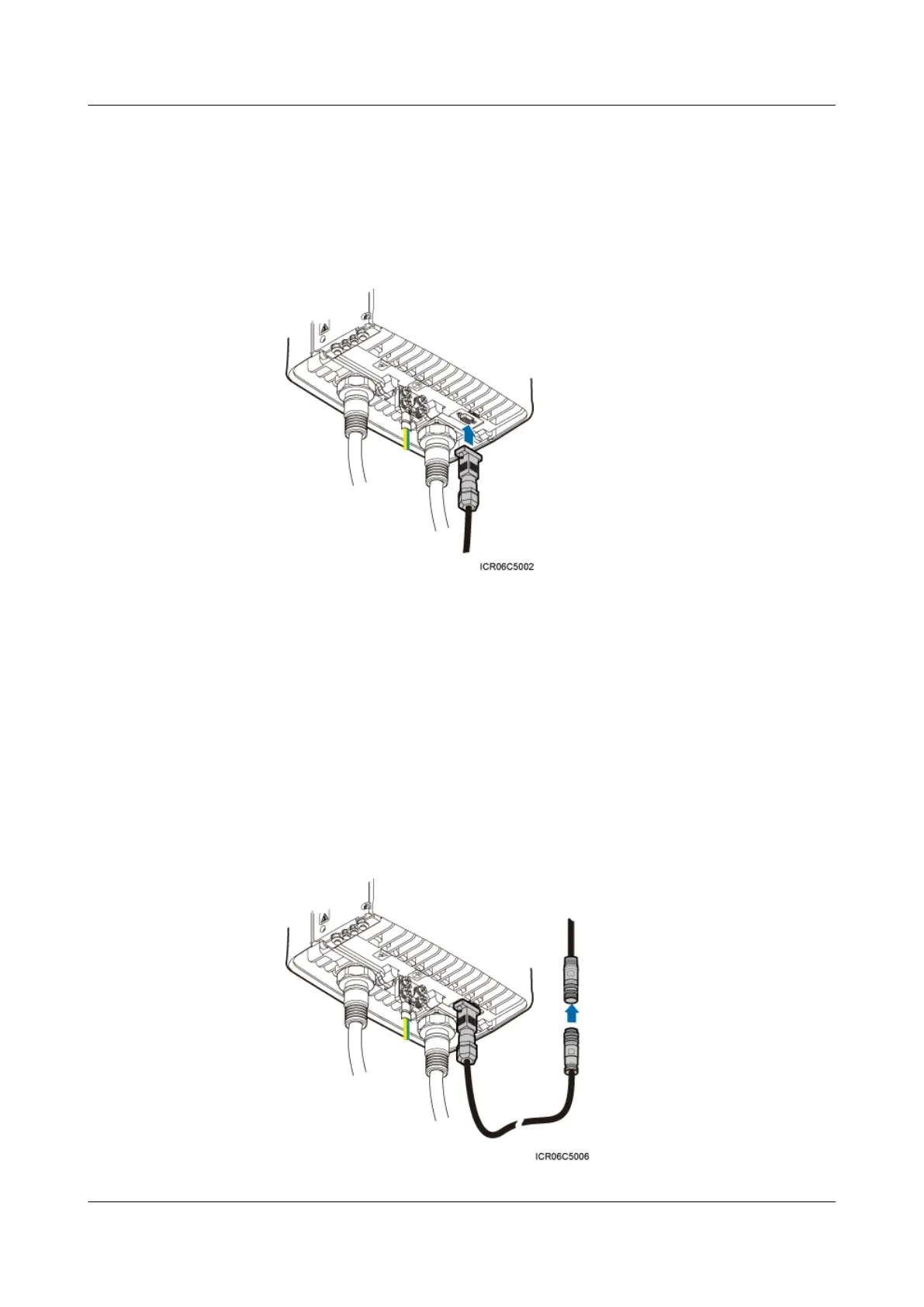 ICR06C5002

ICR06C5006