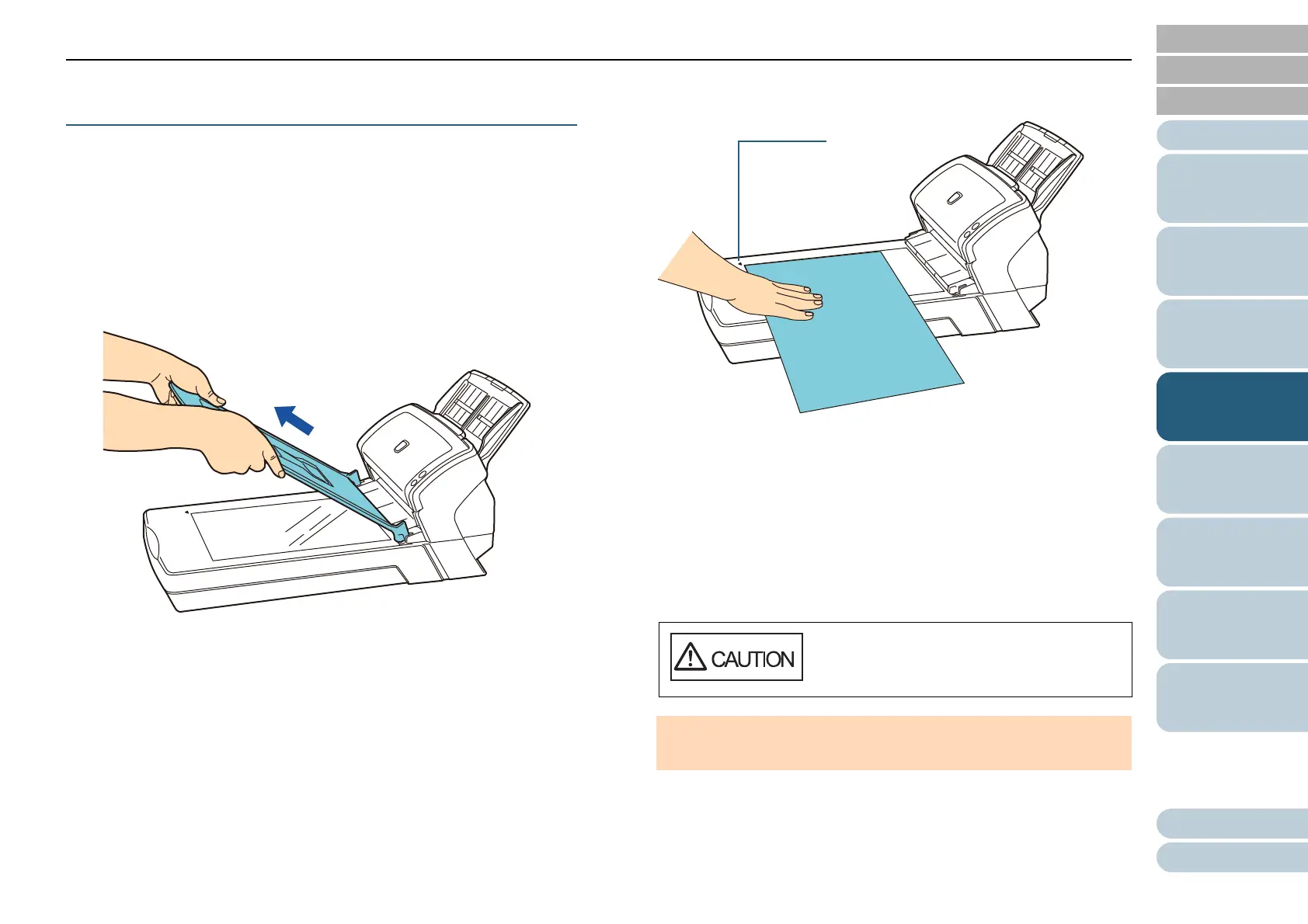 CAUTION