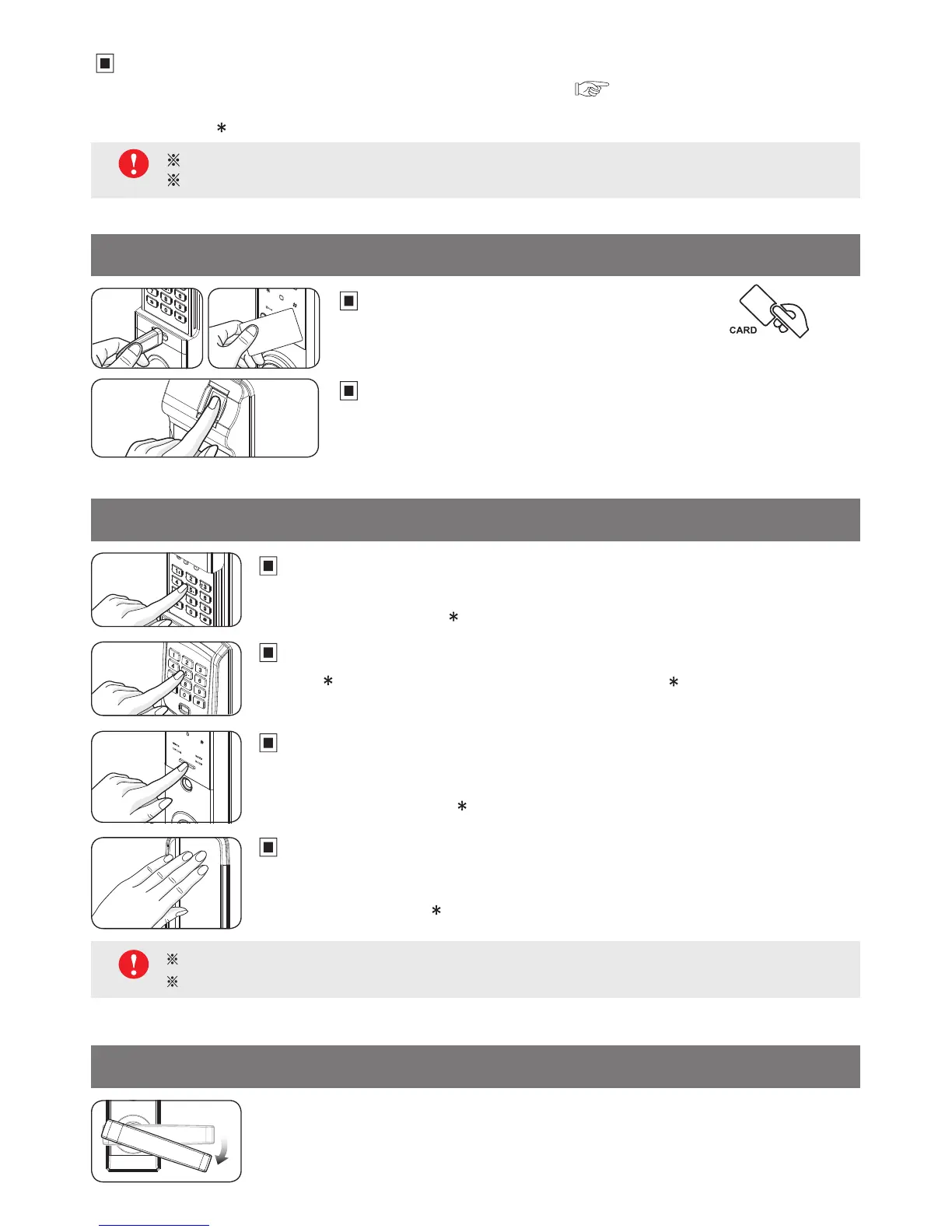 CARD