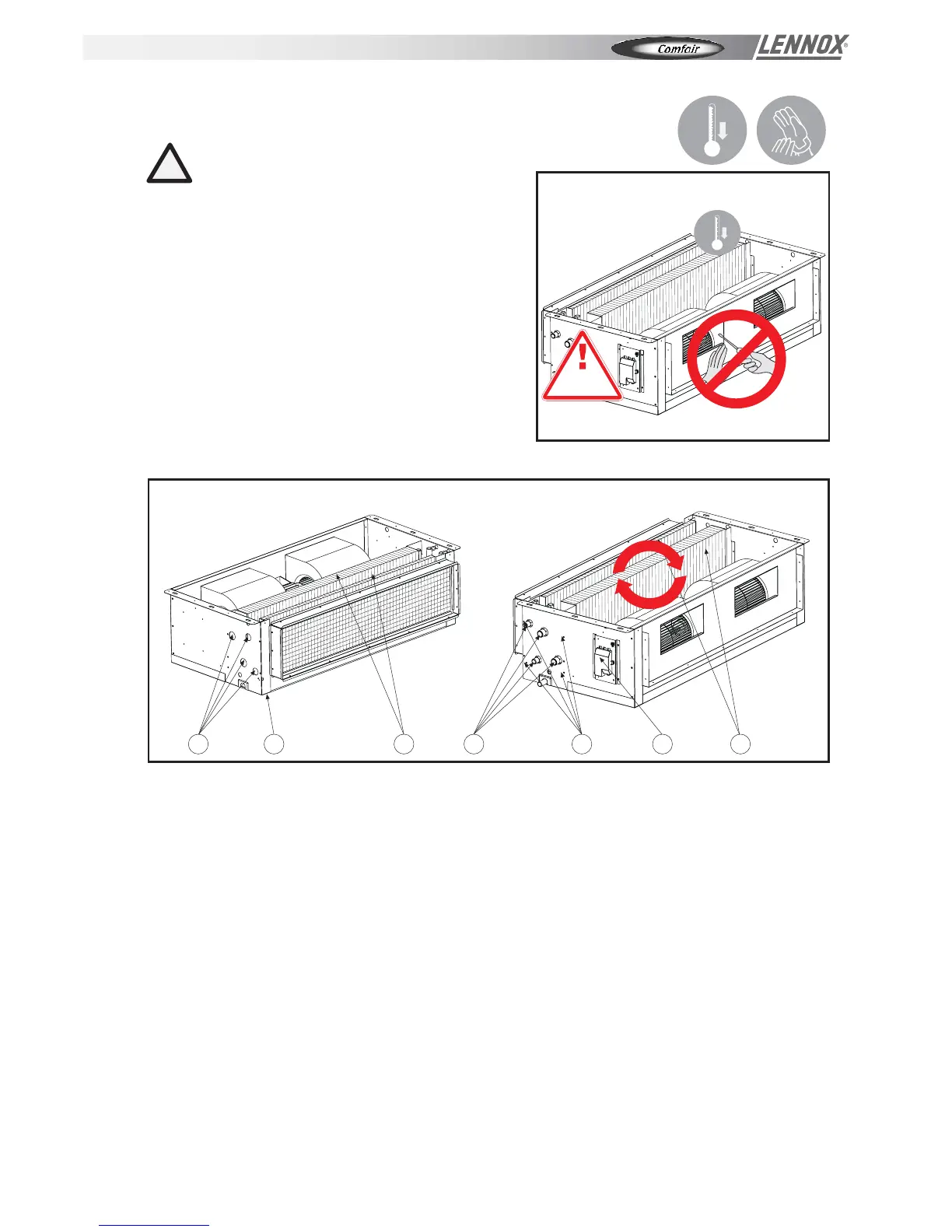 Comfair LENNOX®