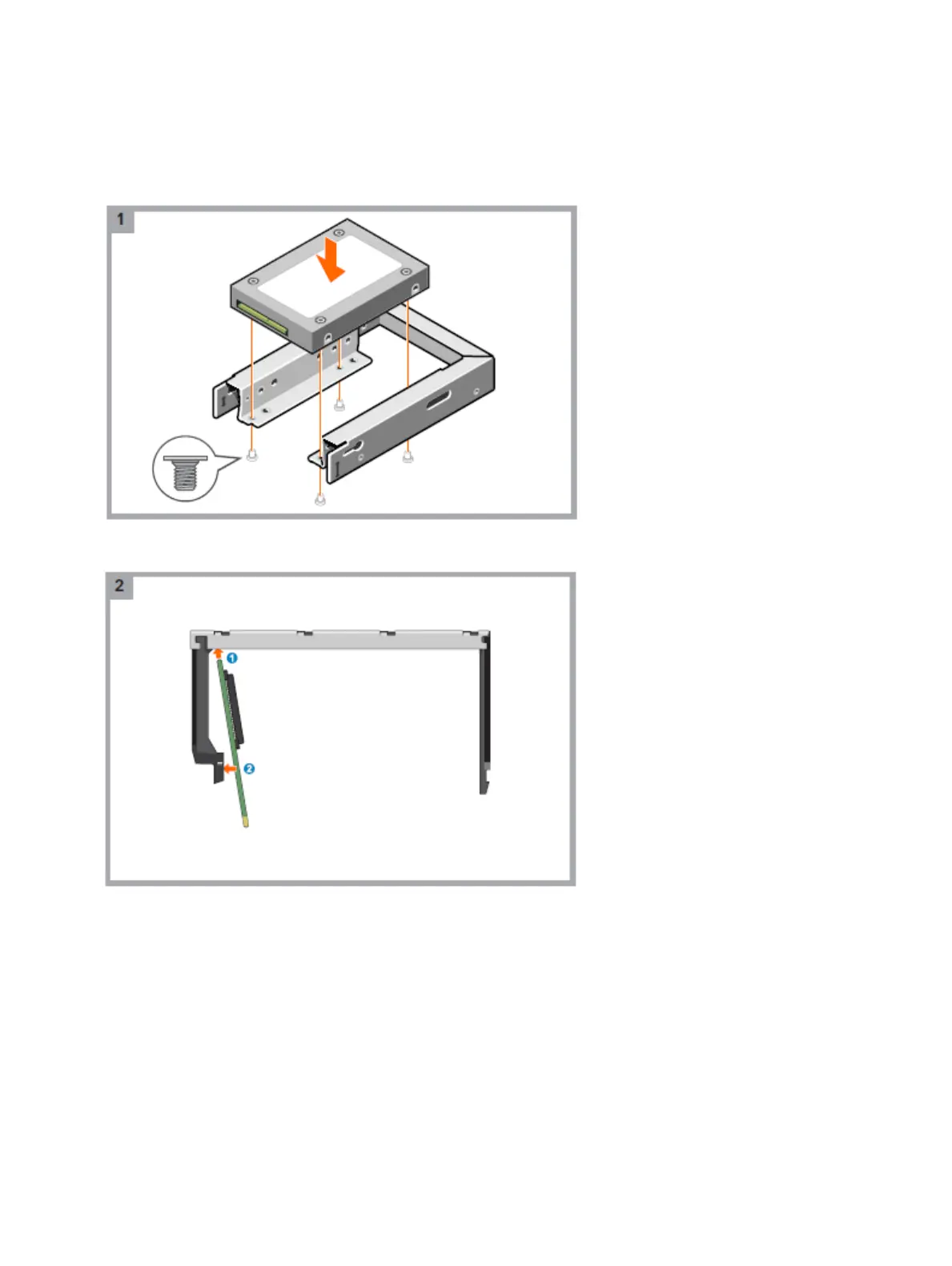 1

2

1

2