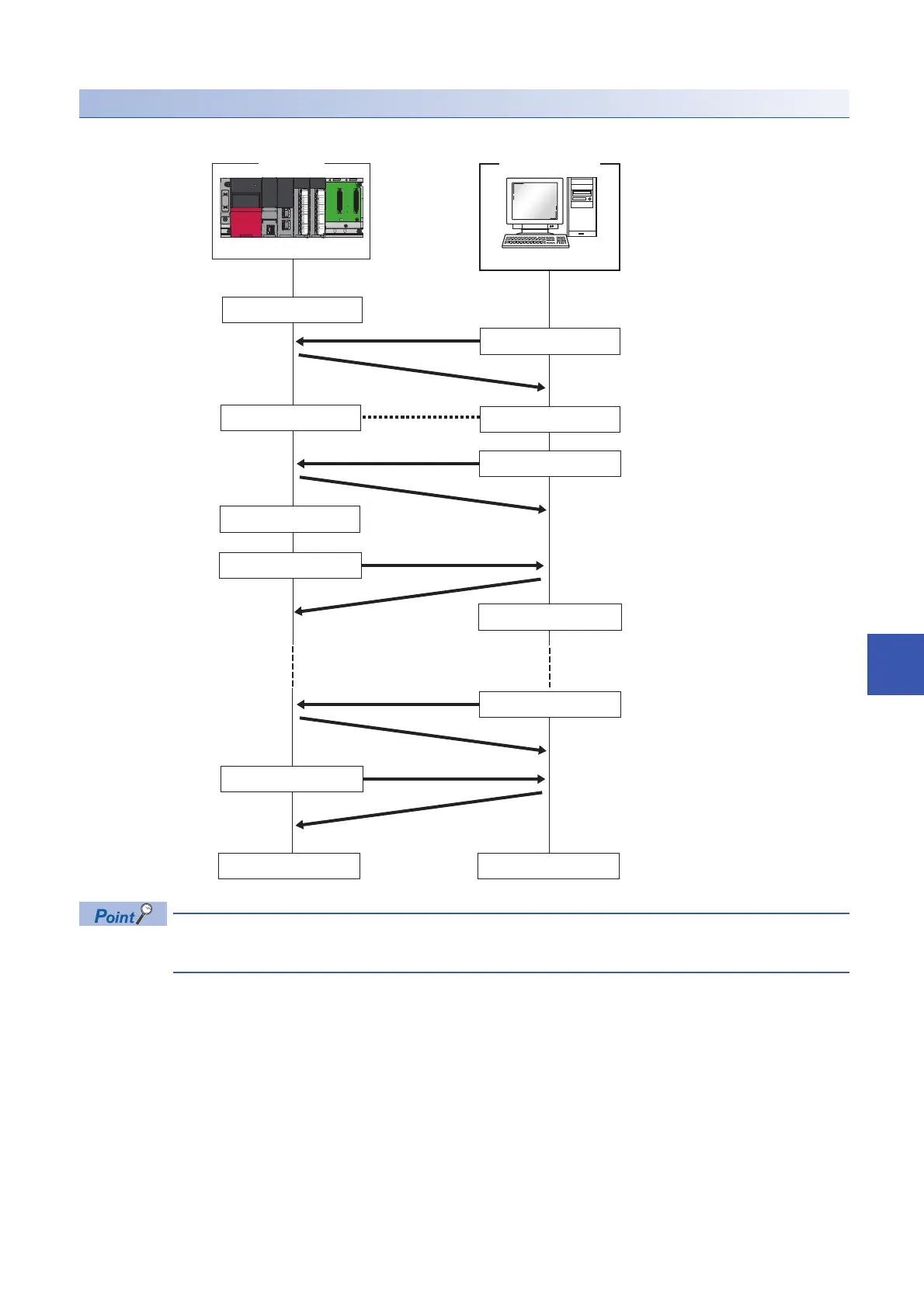 Point