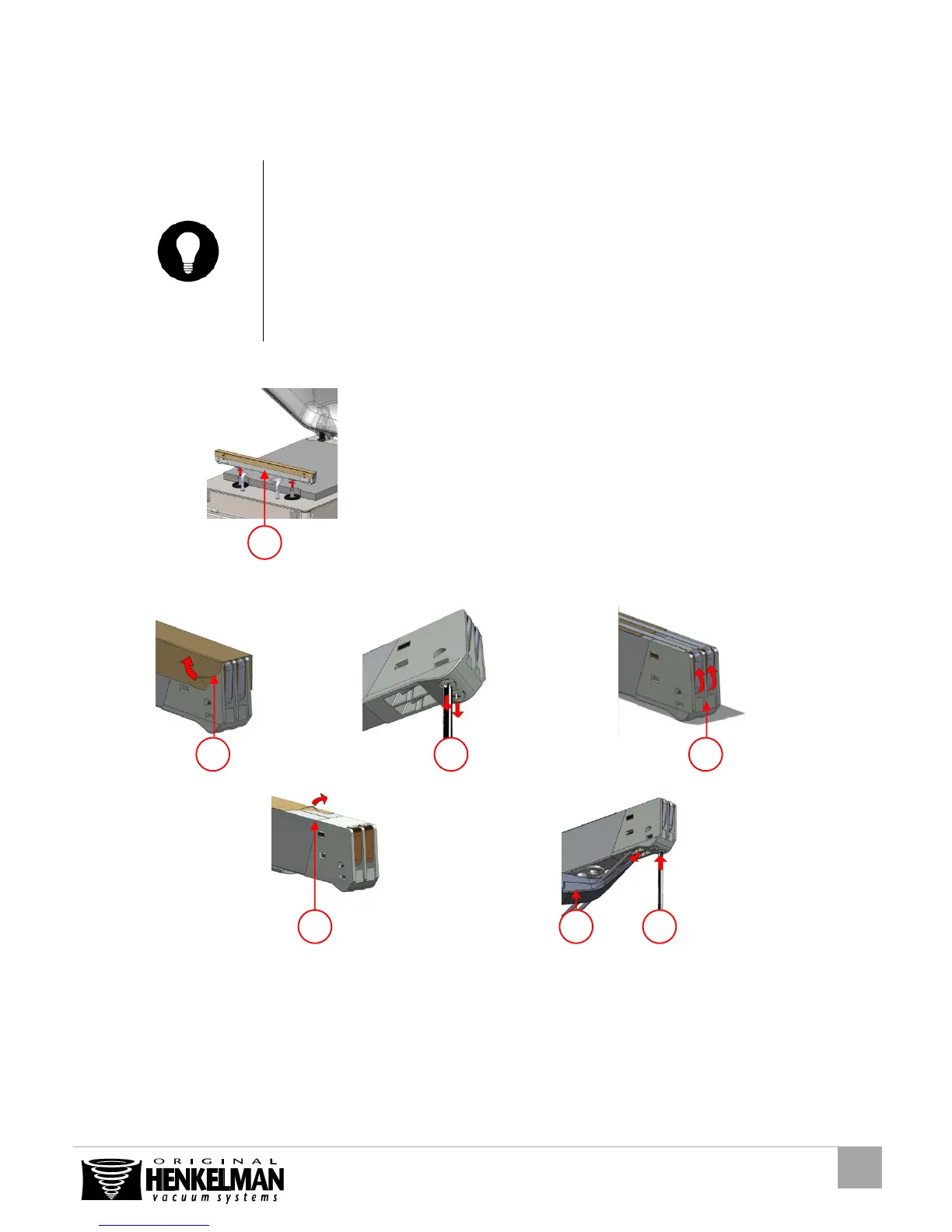 ORIGINAL
HENKELMAN
vacuum systems